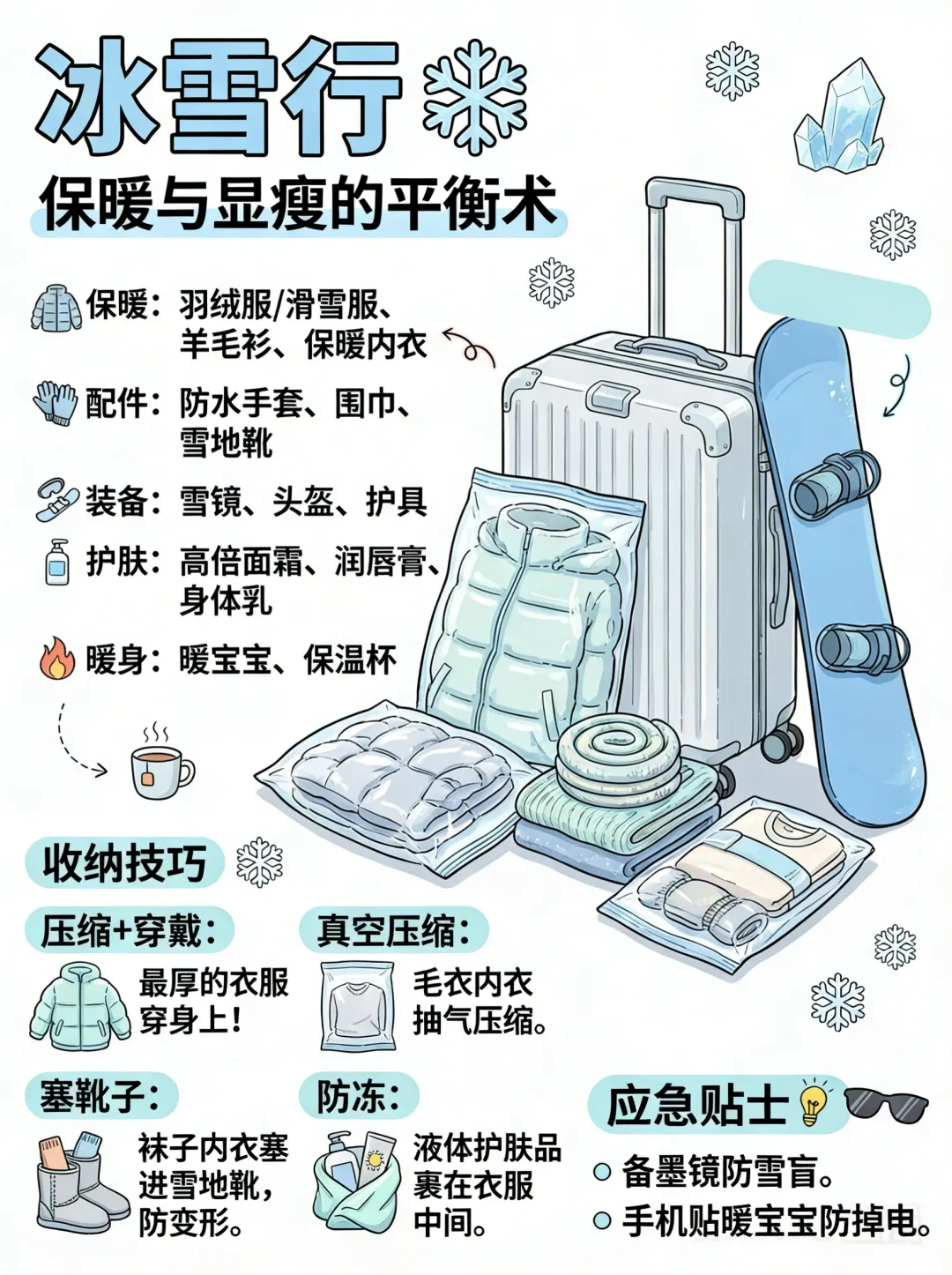 冰雪行

保暖与显瘦的平衡术

保暖：羽绒服/滑雪服、羊毛衫、保暖内衣

配件：防水手套、围巾、雪地靴

装备：雪镜、头盔、护具

护肤：高倍面霜、润唇膏、身体乳

暖身：暖宝宝、保温杯

收纳技巧

压缩+穿戴：

最厚的衣服穿身上！

真空压缩：

毛衣内衣抽气压缩。

塞靴子：

袜子内衣塞进雪地靴，防变形。

防冻：

液体护肤品裹在衣服中间。

应急贴士

备墨镜防雪盲。

手机贴暖宝宝防掉电。