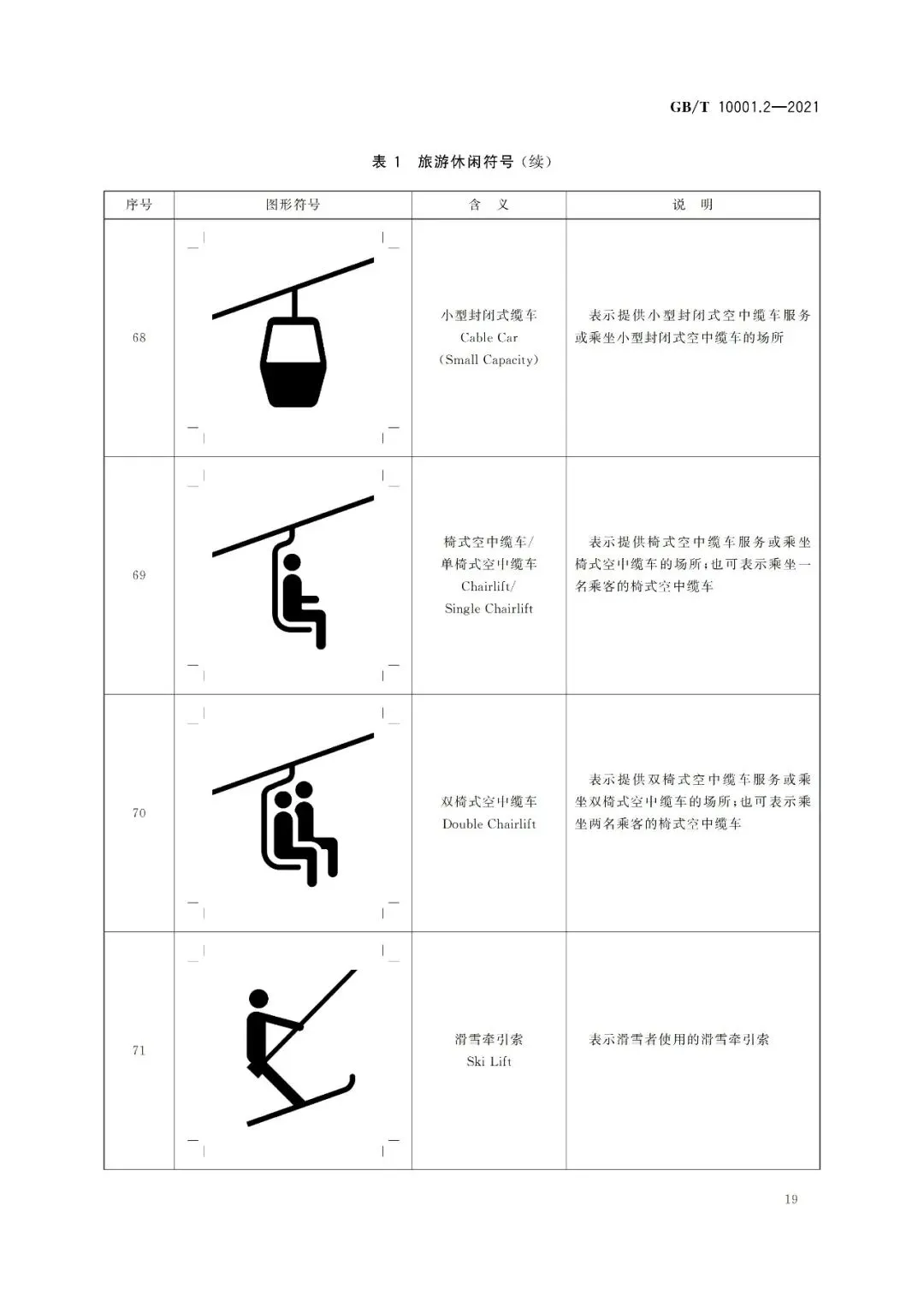 GB/T 10001.2—2021

表 1 旅游休闲符号（续）

| 序号 | 图形符号 | 含 义 | 说 明 |
|---|---|---|---|
| 68 | | 小型封闭式缆车 Cable Car (Small Capacity) | 表示提供小型封闭式空中缆车服务或乘坐小型封闭式空中缆车的场所 |
| 69 | | 椅式空中缆车/单椅式空中缆车 Chairlift/ Single Chairlift | 表示提供椅式空中缆车服务或乘坐椅式空中缆车的场所；也可表示乘坐一名乘客的椅式空中缆车 |
| 70 | | 双椅式空中缆车 Double Chairlift | 表示提供双椅式空中缆车服务或乘坐双椅式空中缆车的场所；也可表示乘坐两名乘客的椅式空中缆车 |
| 71 | | 滑雪牵引索 Ski Lift | 表示滑雪者使用的滑雪牵引索 |

19