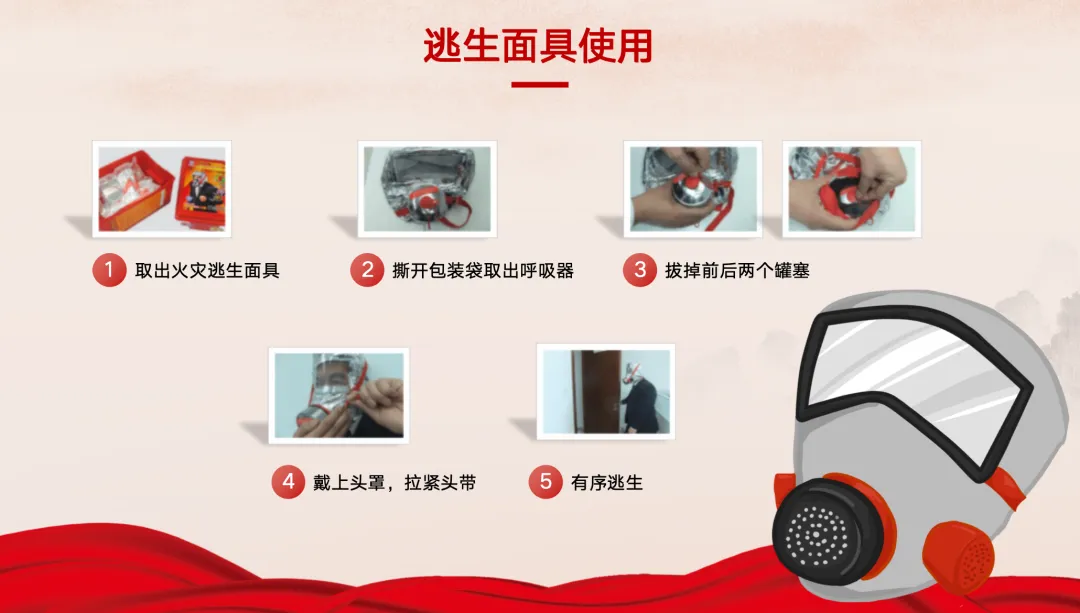 逃生面具使用

1 取出火灾逃生面具

2 撕开包装袋取出呼吸器

3 拔掉前后两个罐塞

4 戴上头罩，拉紧头带

5 有序逃生