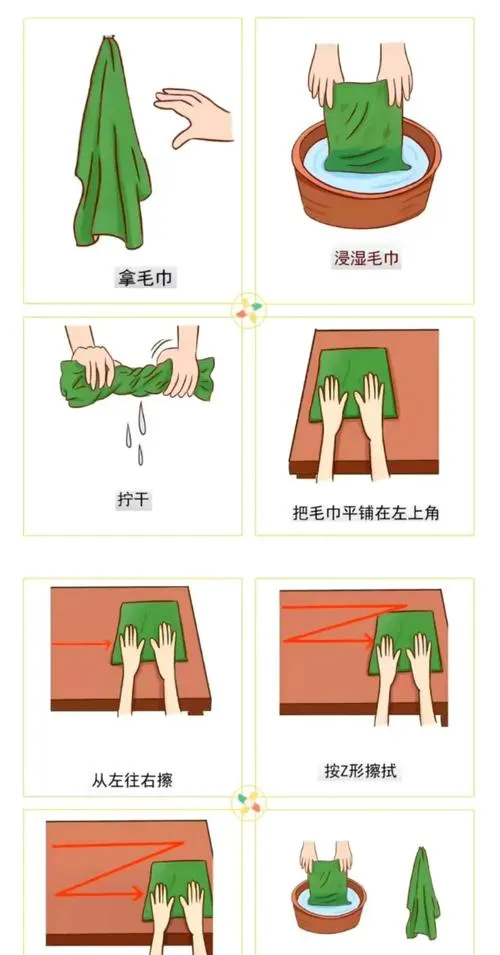 拿毛巾

浸湿毛巾

拧干

把毛巾平铺在左上角

从左往右擦

按Z形擦拭