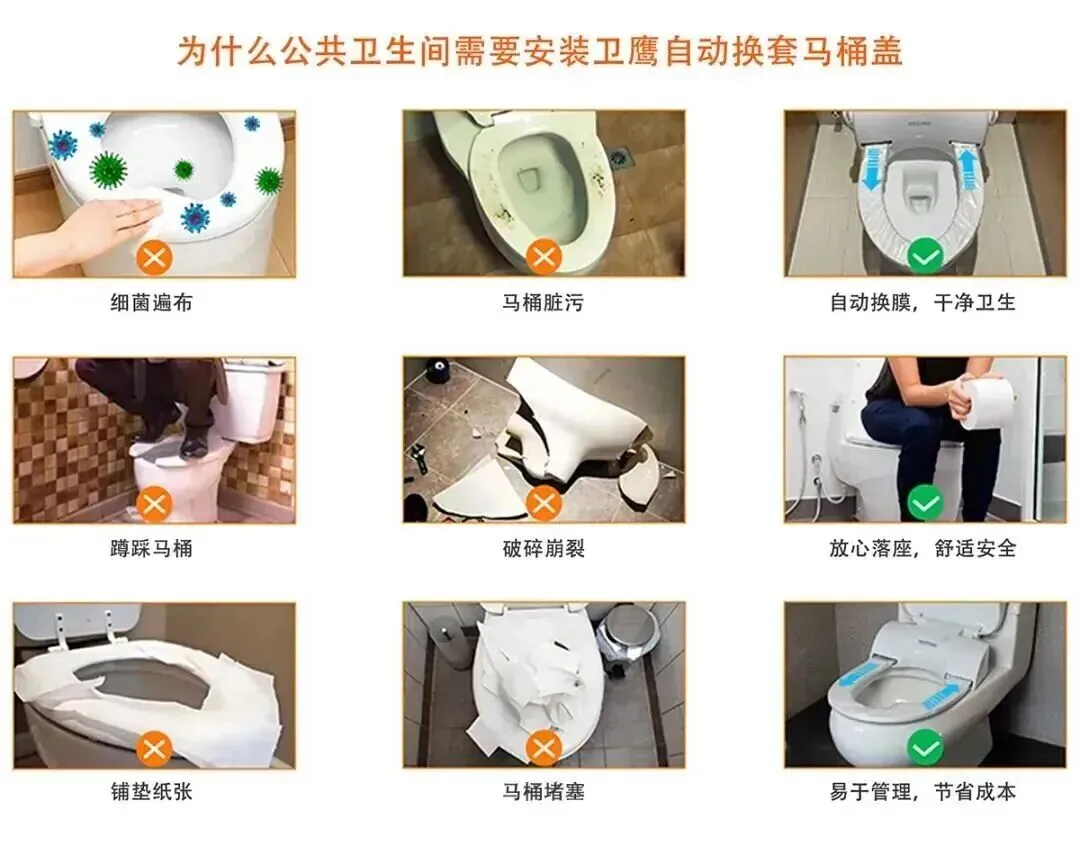 为什么公共卫生间需要安装卫鹰自动换套马桶盖

细菌遍布

马桶脏污

自动换膜，干净卫生

蹲踩马桶

破碎崩裂

放心落座，舒适安全

铺垫纸张

马桶堵塞

易于管理，节省成本