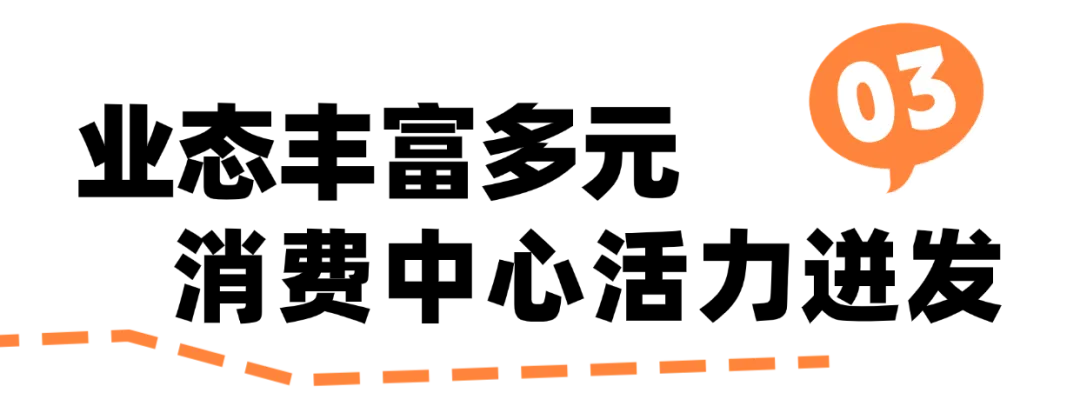 03

业态丰富多元

消费中心活力迸发