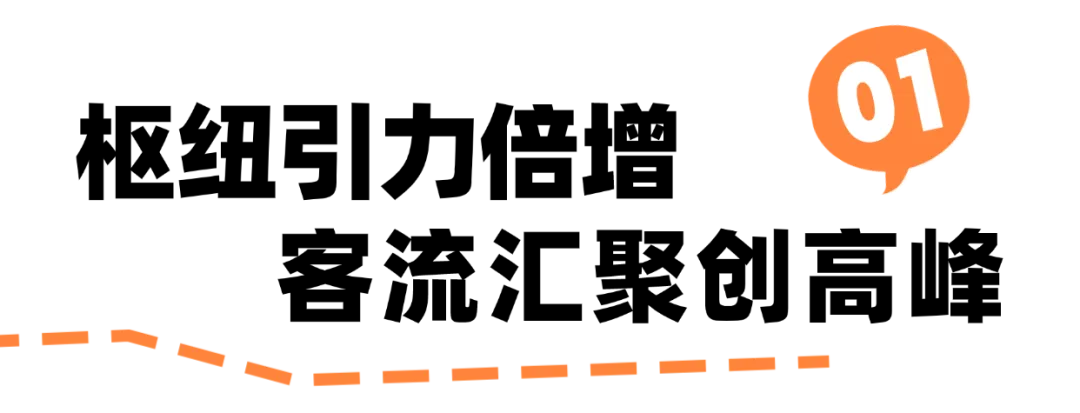 01

枢纽引力倍增

客流汇聚创高峰