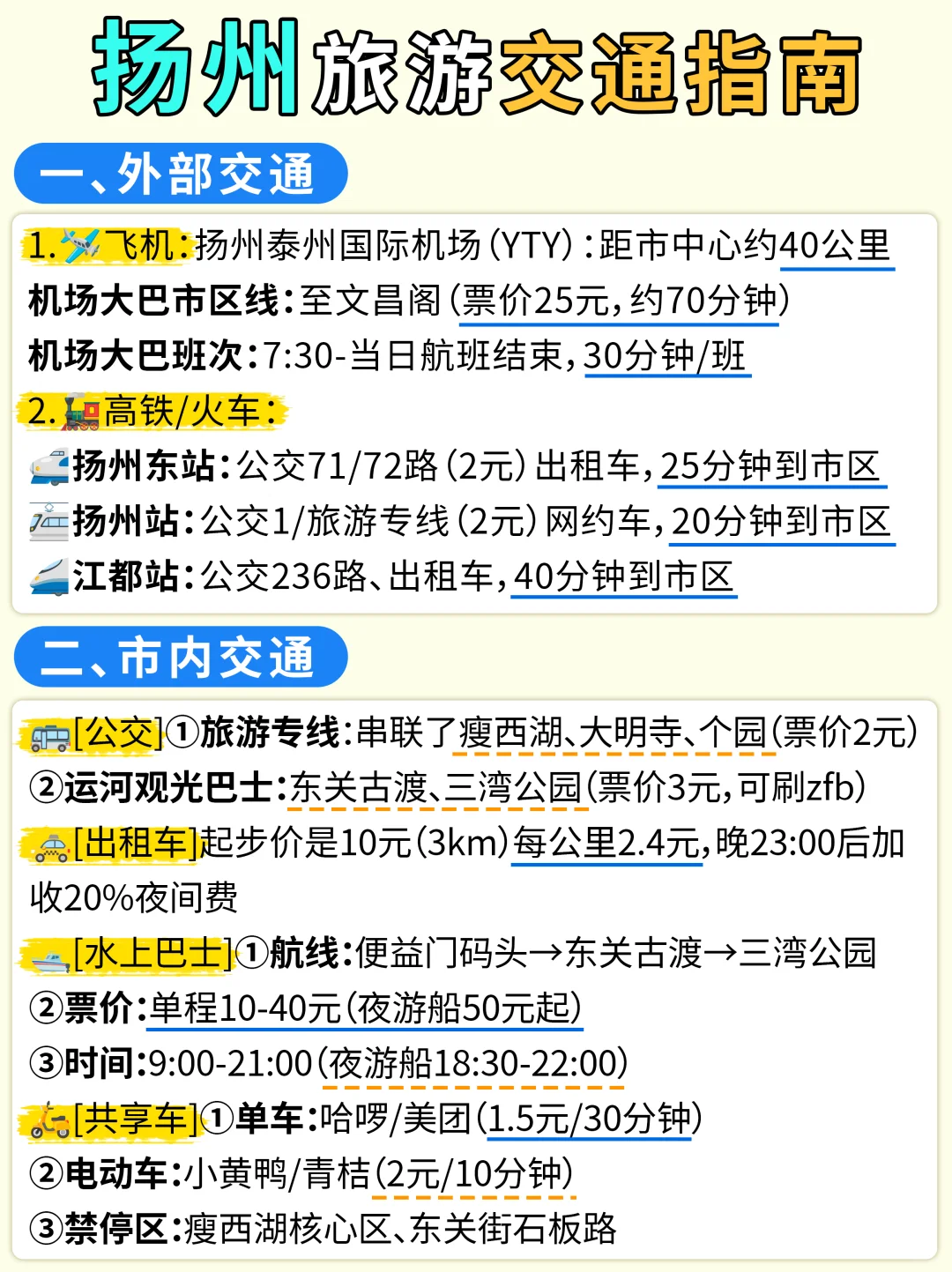 扬州旅游交通指南

一、外部交通

1.飞机:扬州泰州国际机场(YTY):距市中心约40公里
机场大巴市区线:至文昌阁(票价25元,约70分钟)
机场大巴班次:7:30-当日航班结束,30分钟/班
2.高铁/火车:
扬州东站:公交71/72路(2元)出租车,25分钟到市区
扬州站:公交1/旅游专线(2元)网约车,20分钟到市区
江都站:公交236路、出租车,40分钟到市区

二、市内交通

[公交]①旅游专线:串联了瘦西湖、大明寺、个园(票价2元)
②运河观光巴士:东关古渡、三湾公园(票价3元,可刷zfb)
[出租车]起步价是10元(3km)每公里2.4元,晚23:00后加收20%夜间费
[水上巴士]①航线:便益门码头→东关古渡→三湾公园
②票价:单程10-40元(夜游船50元起)
③时间:9:00-21:00(夜游船18:30-22:00)
[共享车]①单车:哈啰/美团(1.5元/30分钟)
②电动车:小黄鸭/青桔(2元/10分钟)
③禁停区:瘦西湖核心区、东关街石板路