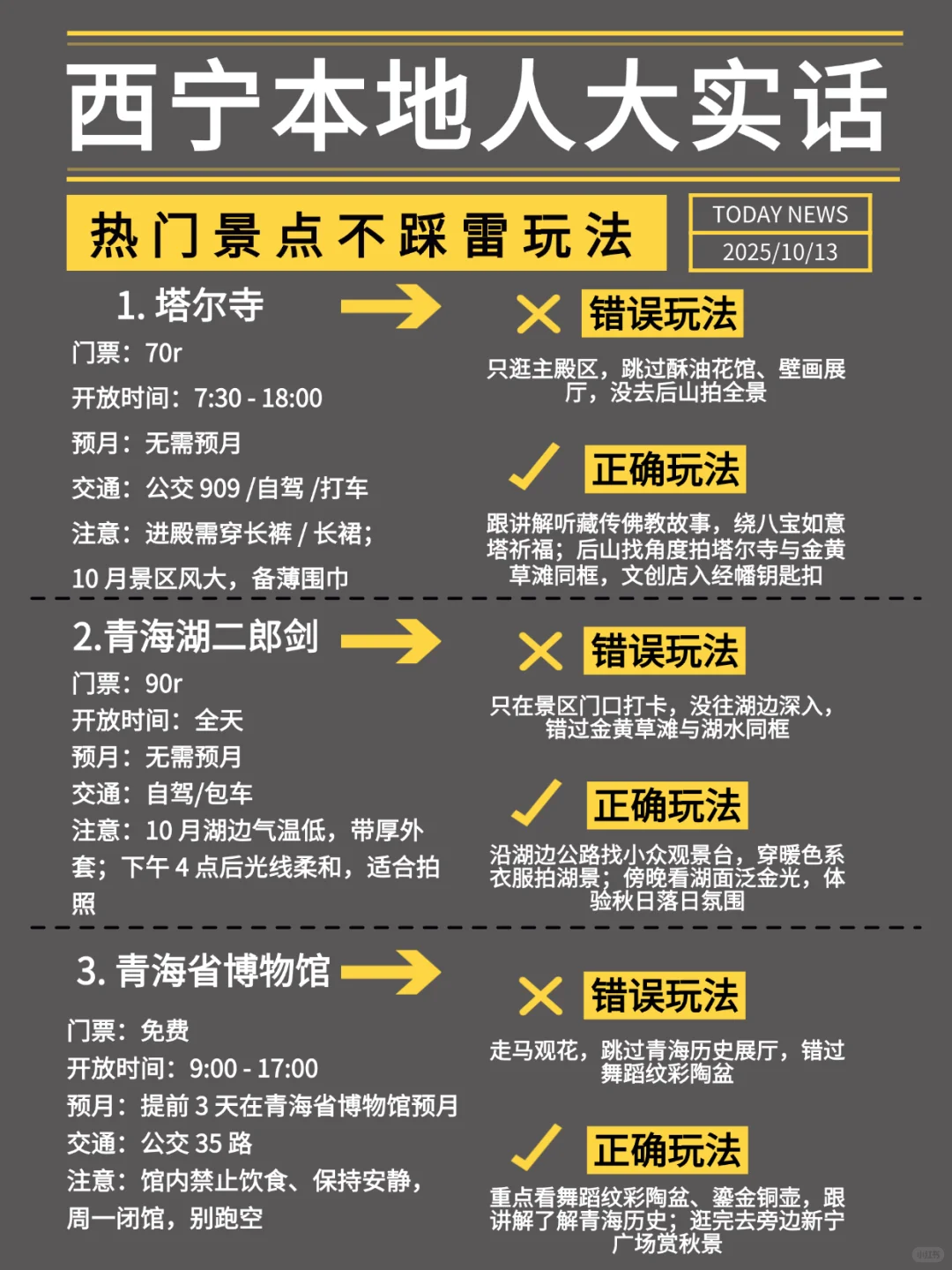 西宁本地人大实话

热门景点不踩雷玩法

TODAY NEWS
2025/10/13

1.塔尔寺

门票：70r
开放时间：7:30 - 18:00
预月：无需预月
交通：公交909/自驾/打车
注意：进殿需穿长裤/长裙；10月景区风大，备薄围巾

错误玩法

只逛主殿区，跳过酥油花馆、壁画展厅，没去后山拍全景

正确玩法

跟讲解听藏传佛教故事，绕八宝如意塔祈福；后山找角度拍塔尔寺与金黄草滩同框，文创店入经幡钥匙扣

2.青海湖二郎剑

门票：90r
开放时间：全天
预月：无需预月
交通：自驾/包车
注意：10月湖边气温低，带厚外套；下午4点后光线柔和，适合拍照

错误玩法

只在景区门口打卡，没往湖边深入，错过金黄草滩与湖水同框

正确玩法

沿湖边公路找小众观景台，穿暖色系衣服拍湖景；傍晚看湖面泛金光，体验秋日落日氛围

3.青海省博物馆

门票：免费
开放时间：9:00 - 17:00
预月：提前3天在青海省博物馆预月
交通：公交35路
注意：馆内禁止饮食、保持安静，周一闭馆，别跑空

错误玩法

走马观花，跳过青海历史展厅，错过舞蹈纹彩陶盆

正确玩法

重点看舞蹈纹彩陶盆、鎏金铜壶，跟讲解了解青海历史；逛完去旁边新宁广场赏秋景