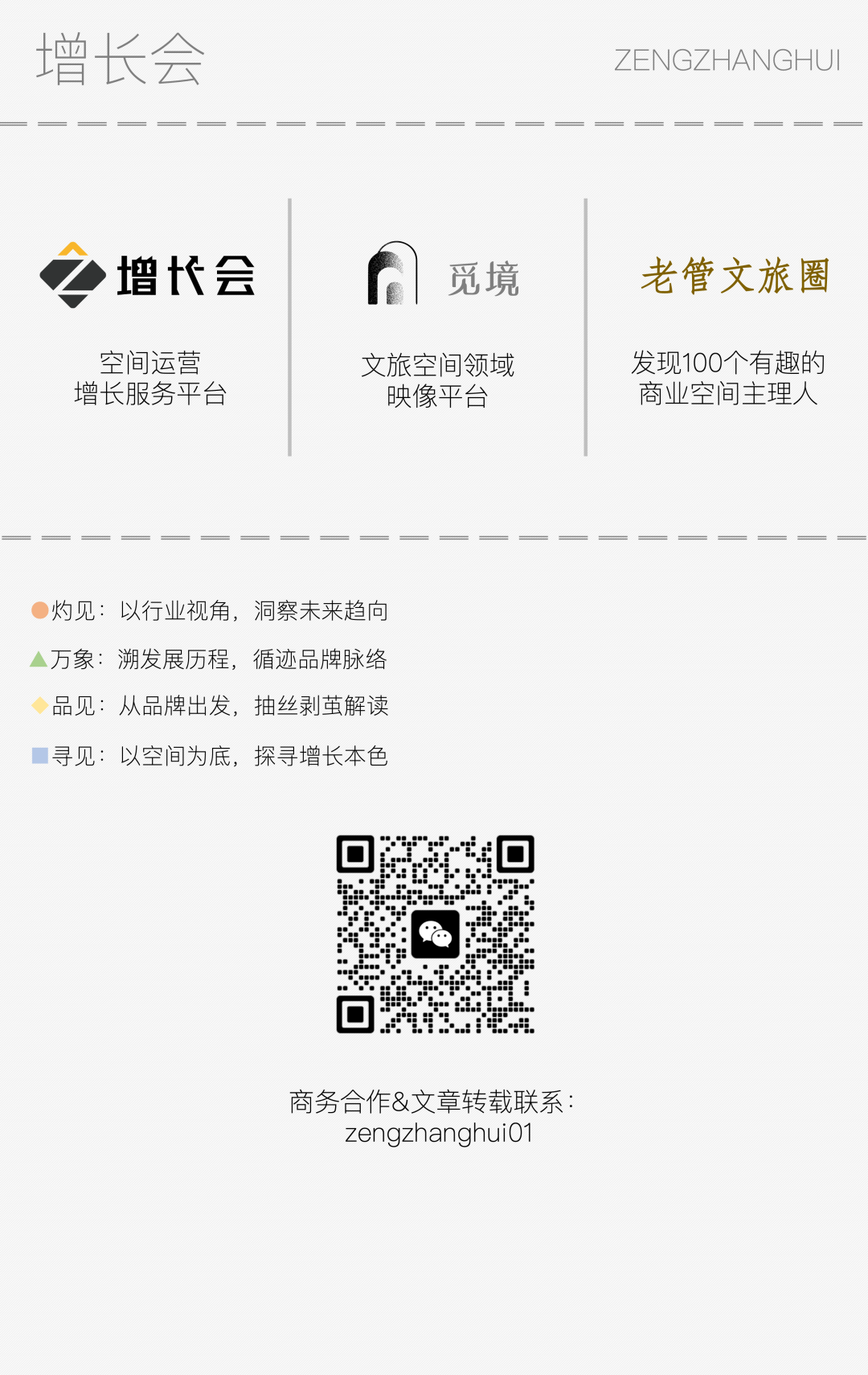 增长会

ZENGZHANGHUI

增长会

空间运营
增长服务平台

觅境

文旅空间领域
映像平台

老管文旅圈

发现100个有趣的
商业空间主理人

灼见：以行业视角，洞察未来趋向

万象：溯发展历程，循迹品牌脉络

品见：从品牌出发，抽丝剥茧解读

寻见：以空间为底，探寻增长本色

商务合作&文章转载联系：
zengzhanghui01