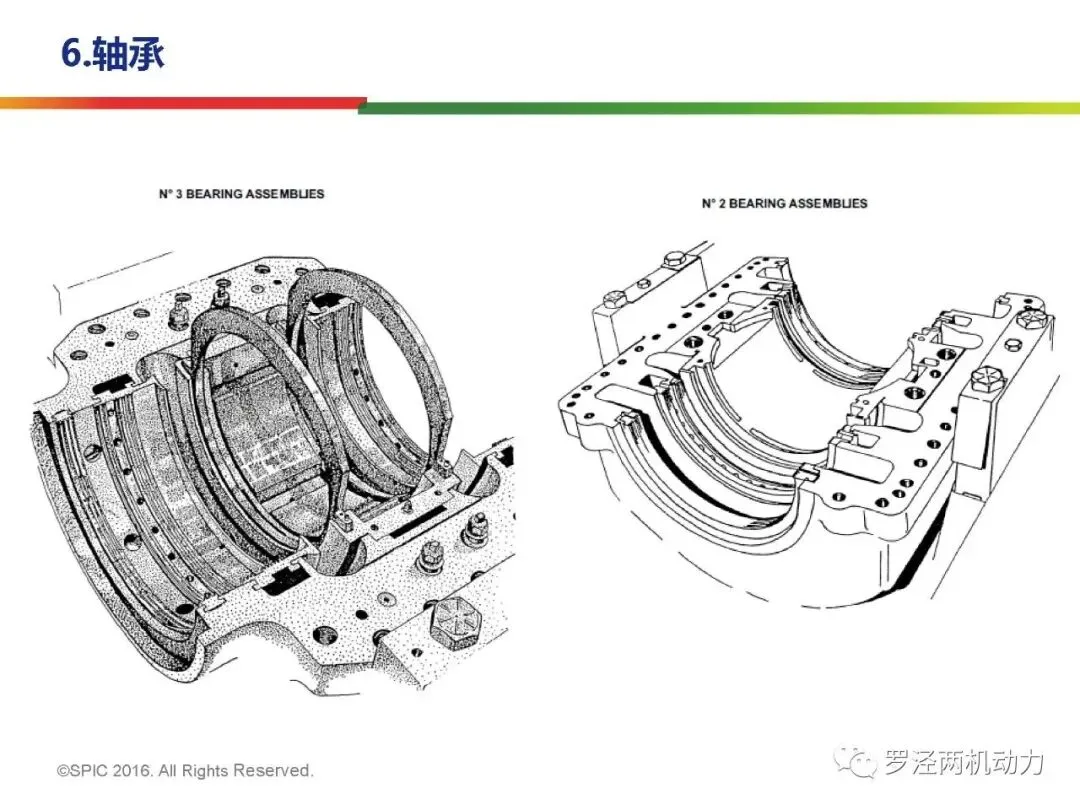 6.轴承

N° 3 BEARING ASSEMBLIES

N° 2 BEARING ASSEMBLIES

©SPIC 2016. All Rights Reserved.

罗泾两机动力