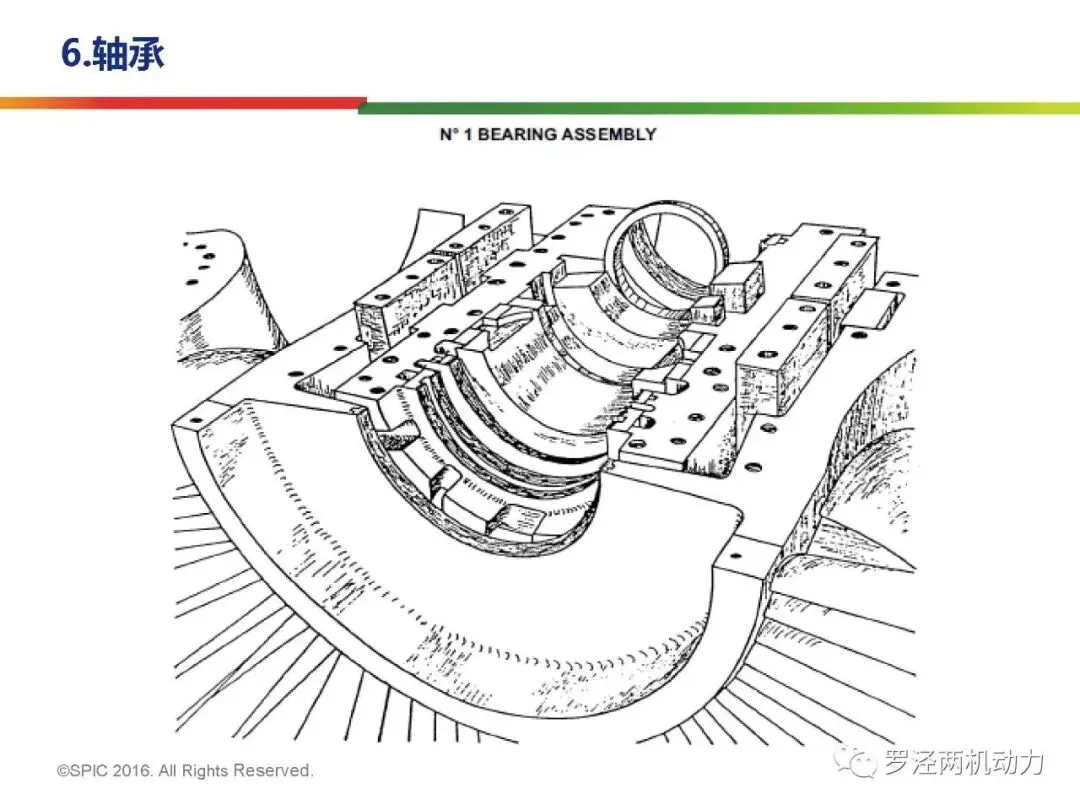 6.轴承

N° 1 BEARING ASSEMBLY

©SPIC 2016. All Rights Reserved.

罗泾两机动力