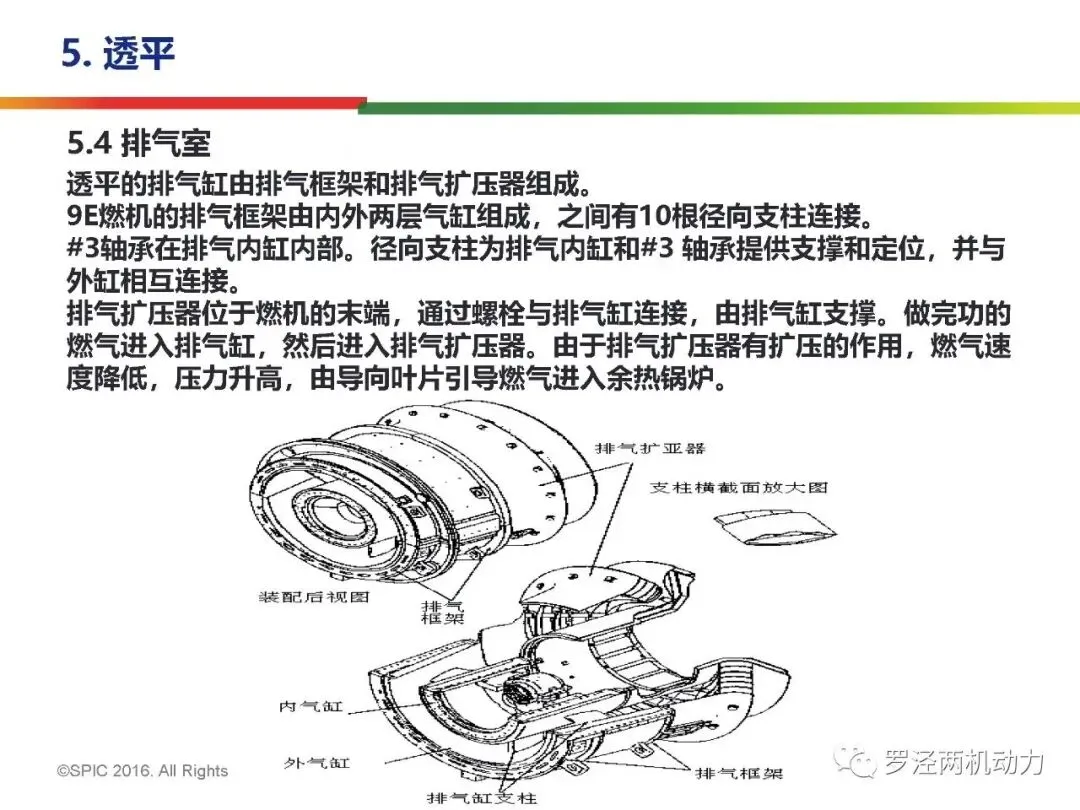 5. 透平

5.4 排气室

透平的排气缸由排气框架和排气扩压器组成。
9E燃机的排气框架由内外两层气缸组成，之间有10根径向支柱连接。
#3轴承在排气内缸内部。径向支柱为排气内缸和#3 轴承提供支撑和定位，并与外缸相互连接。
排气扩压器位于燃机的末端，通过螺栓与排气缸连接，由排气缸支撑。做完功的燃气进入排气缸，然后进入排气扩压器。由于排气扩压器有扩压的作用，燃气速度降低，压力升高，由导向叶片引导燃气进入余热锅炉。

排气扩亚器

支柱横截面放大图

装配后视图

排气框架

内气缸

外气缸

排气框架

排气缸支柱

©SPIC 2016. All Rights

罗泾两机动力