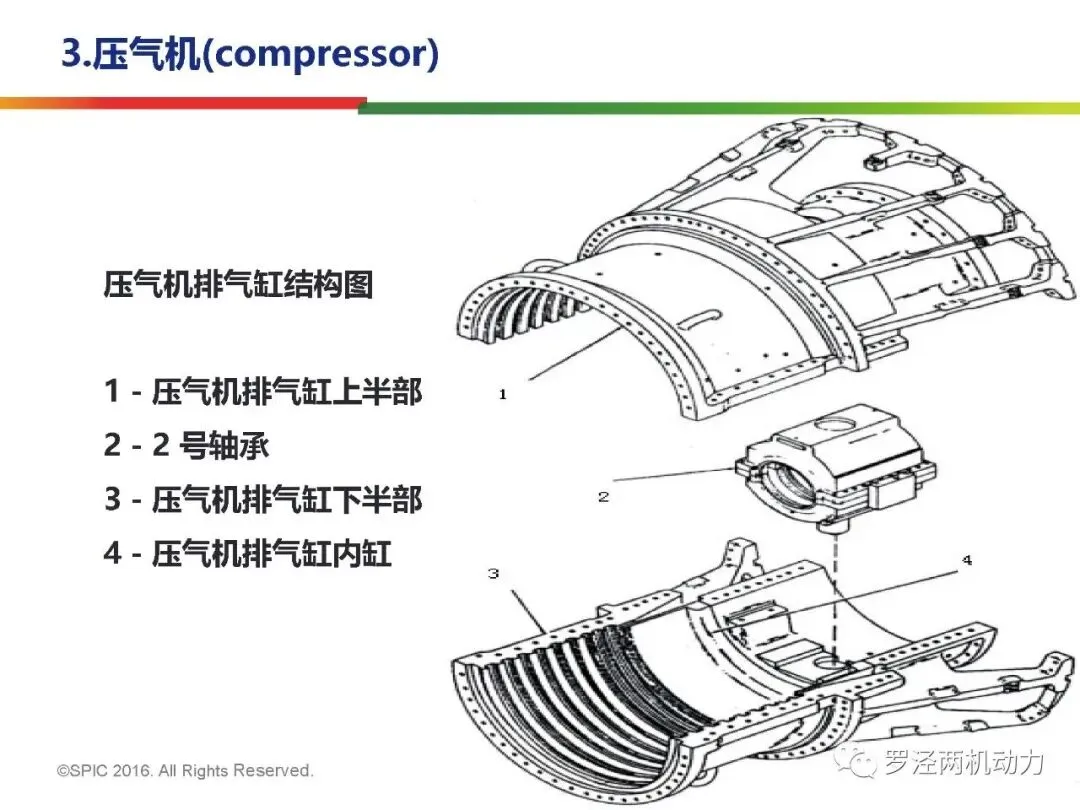 3.压气机(compressor)

压气机排气缸结构图

1 - 压气机排气缸上半部

2 - 2 号轴承

3 - 压气机排气缸下半部

4 - 压气机排气缸内缸

1

2

3

4

©SPIC 2016. All Rights Reserved.

罗泾两机动力