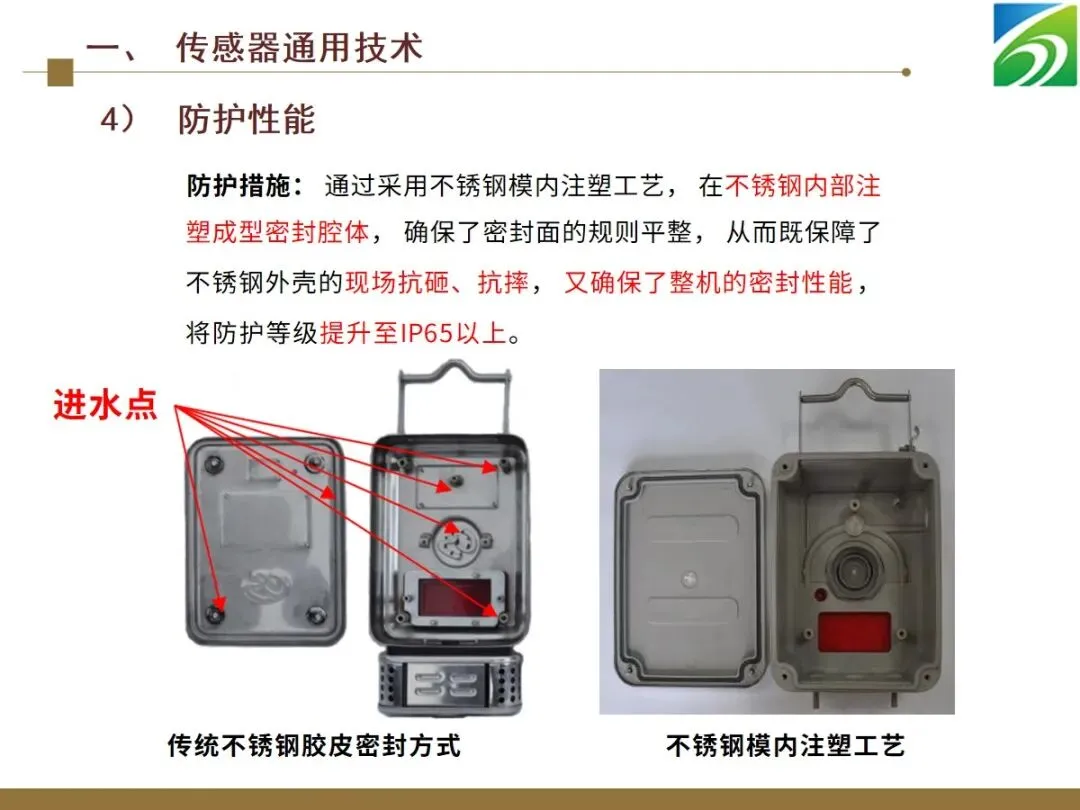 一、 传感器通用技术

4） 防护性能

防护措施： 通过采用不锈钢模内注塑工艺， 在不锈钢内部注塑成型密封腔体， 确保了密封面的规则平整， 从而既保障了不锈钢外壳的现场抗砸、抗摔， 又确保了整机的密封性能，将防护等级提升至IP65以上。

进水点

传统不锈钢胶皮密封方式

不锈钢模内注塑工艺