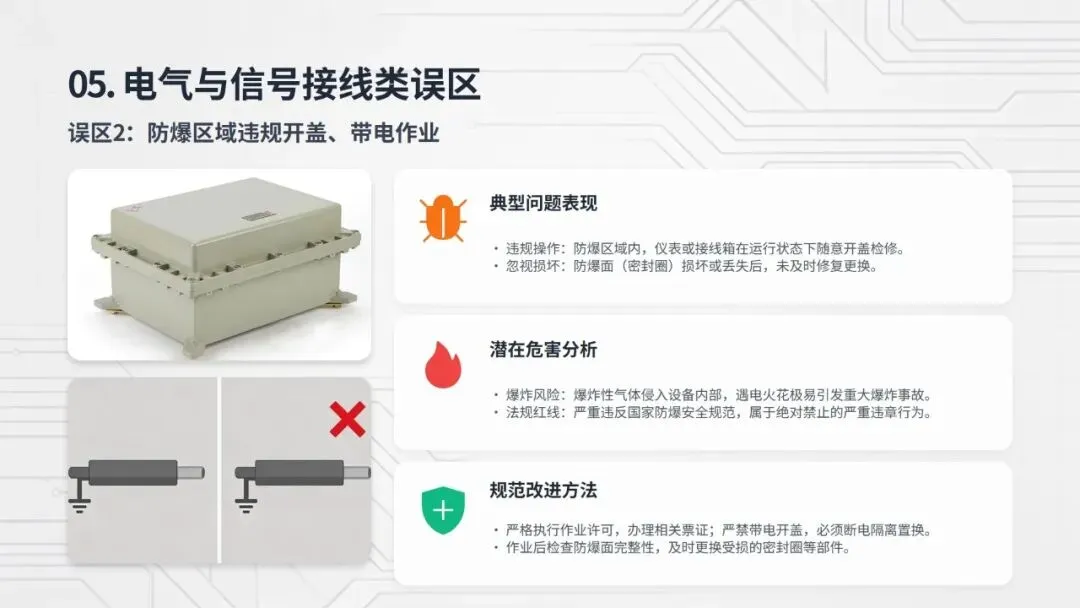 05. 电气与信号接线类误区

误区2：防爆区域违规开盖、带电作业

典型问题表现

• 违规操作：防爆区域内，仪表或接线箱在运行状态下随意开盖检修。
• 忽视损坏：防爆面（密封圈）损坏或丢失后，未及时修复更换。

潜在危害分析

• 爆炸风险：爆炸性气体侵入设备内部，遇电火花极易引发重大爆炸事故。
• 法规红线：严重违反国家防爆安全规范，属于绝对禁止的严重违章行为。

规范改进方法

• 严格执行作业许可，办理相关票证；严禁带电开盖，必须断电隔离置换。
• 作业后检查防爆面完整性，及时更换受损的密封圈等部件。