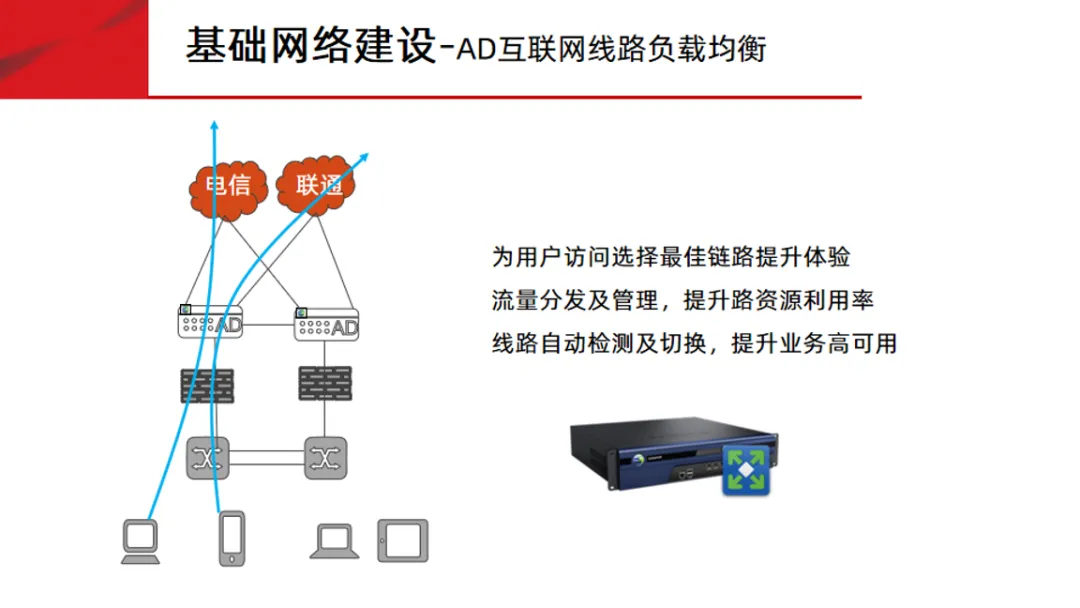 基础网络建设-AD互联网线路负载均衡

电信
联通

AD
AD

为用户访问选择最佳链路提升体验
流量分发及管理，提升路资源利用率
线路自动检测及切换，提升业务高可用