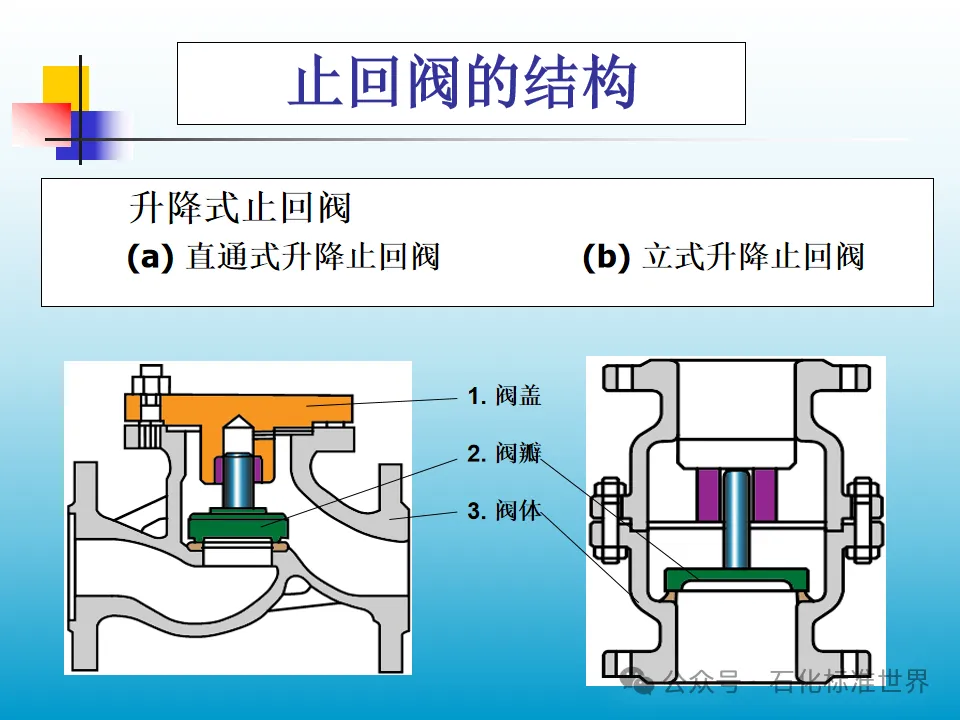 止回阀的结构

升降式止回阀

(a) 直通式升降止回阀

(b) 立式升降止回阀

1. 阀盖
2. 阀瓣
3. 阀体

公众号 · 石化标准世界