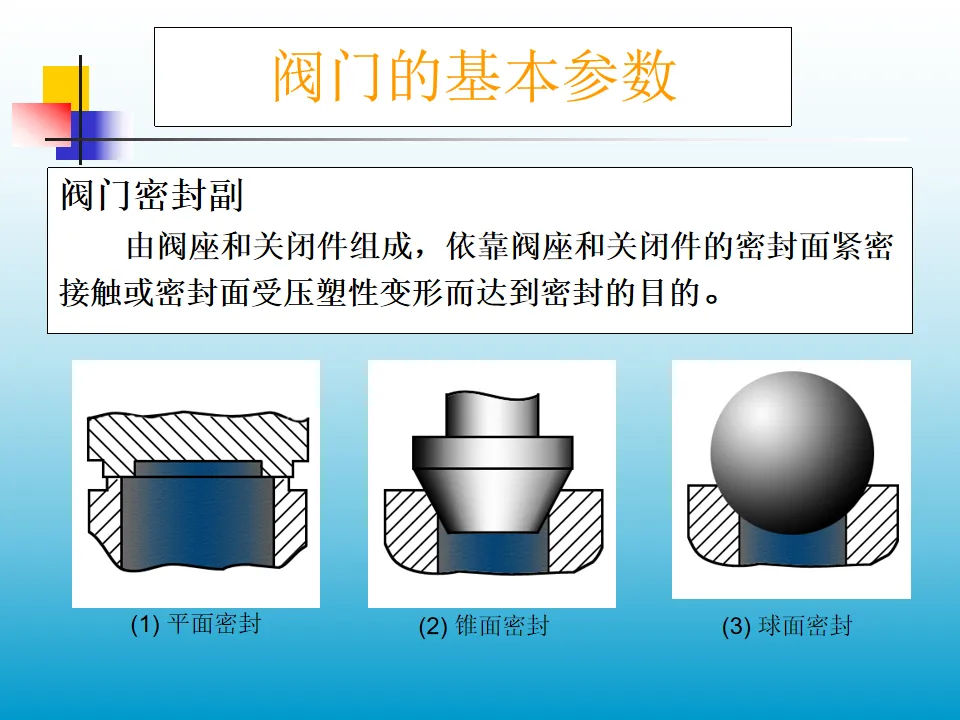 阀门的基本参数

阀门密封副

由阀座和关闭件组成，依靠阀座和关闭件的密封面紧密接触或密封面受压塑性变形而达到密封的目的。

(1) 平面密封

(2) 锥面密封

(3) 球面密封