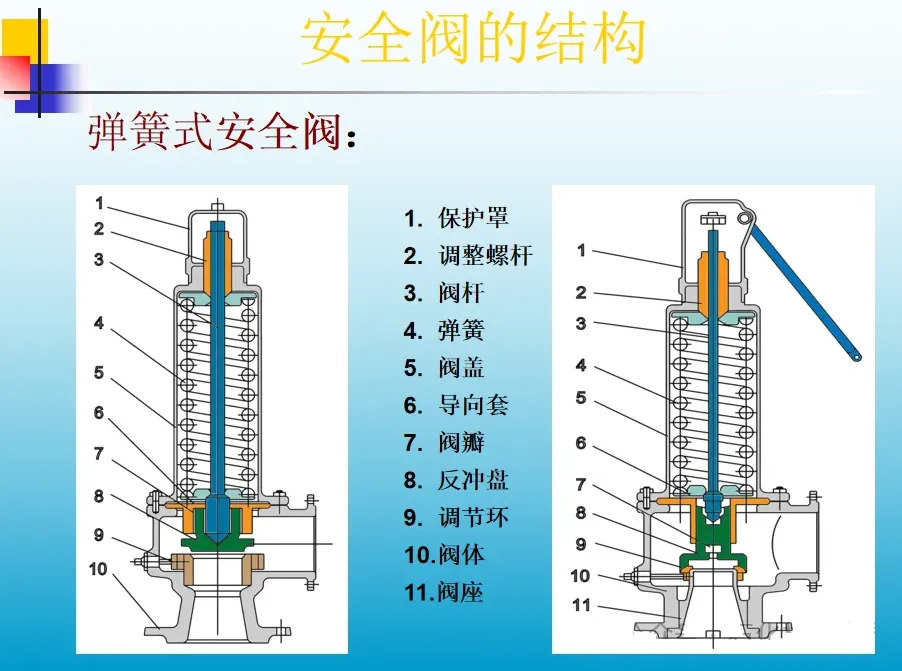 安全阀的结构

弹簧式安全阀：

1
2
3
4
5
6
7
8
9
10

1. 保护罩
2. 调整螺杆
3. 阀杆
4. 弹簧
5. 阀盖
6. 导向套
7. 阀瓣
8. 反冲盘
9. 调节环
10.阀体
11.阀座

1
2
3
4
5
6
7
8
9
10
11