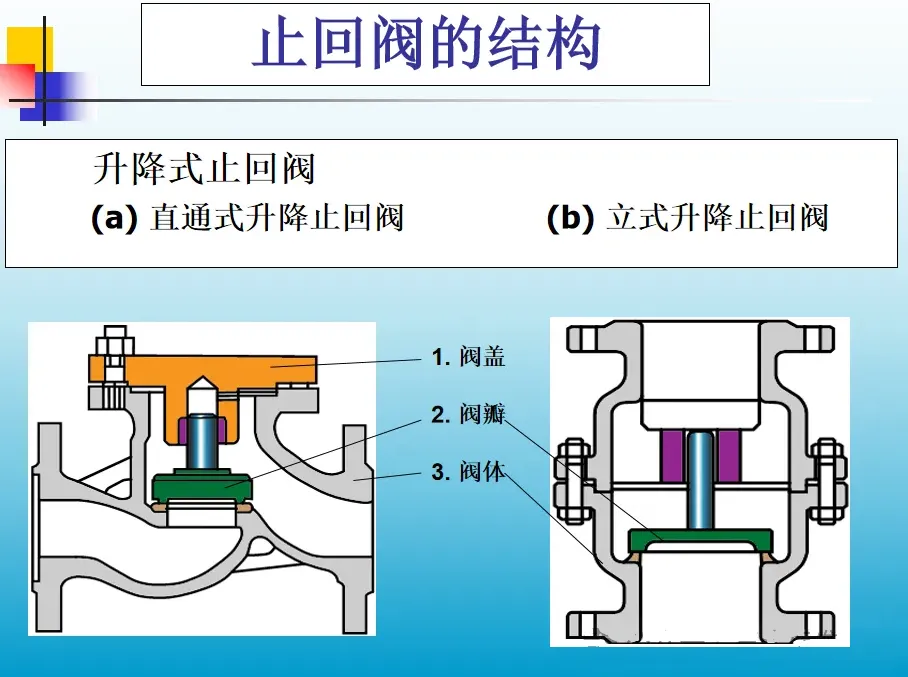 止回阀的结构

升降式止回阀
(a) 直通式升降止回阀 (b) 立式升降止回阀

1. 阀盖
2. 阀瓣
3. 阀体