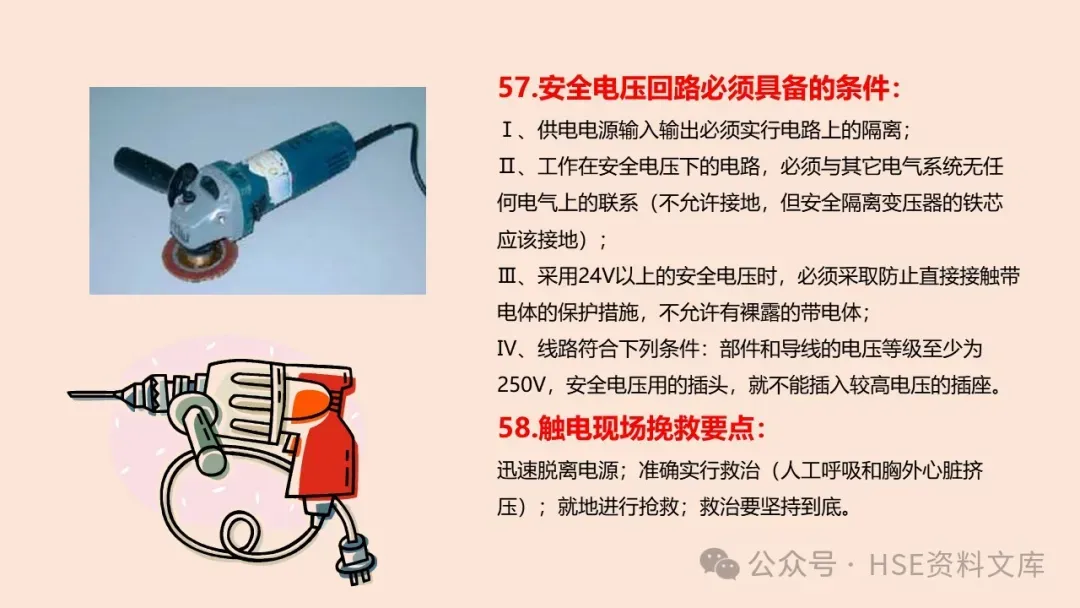 57.安全电压回路必须具备的条件：

Ⅰ、供电电源输入输出必须实行电路上的隔离；

Ⅱ、工作在安全电压下的电路，必须与其它电气系统无任何电气上的联系（不允许接地，但安全隔离变压器的铁芯应该接地）；

Ⅲ、采用24V以上的安全电压时，必须采取防止直接接触带电体的保护措施，不允许有裸露的带电体；

Ⅳ、线路符合下列条件：部件和导线的电压等级至少为250V，安全电压用的插头，就不能插入较高电压的插座。

58.触电现场挽救要点：

迅速脱离电源；准确实行救治（人工呼吸和胸外心脏挤压）；就地进行抢救；救治要坚持到底。

公众号 · HSE资料文库