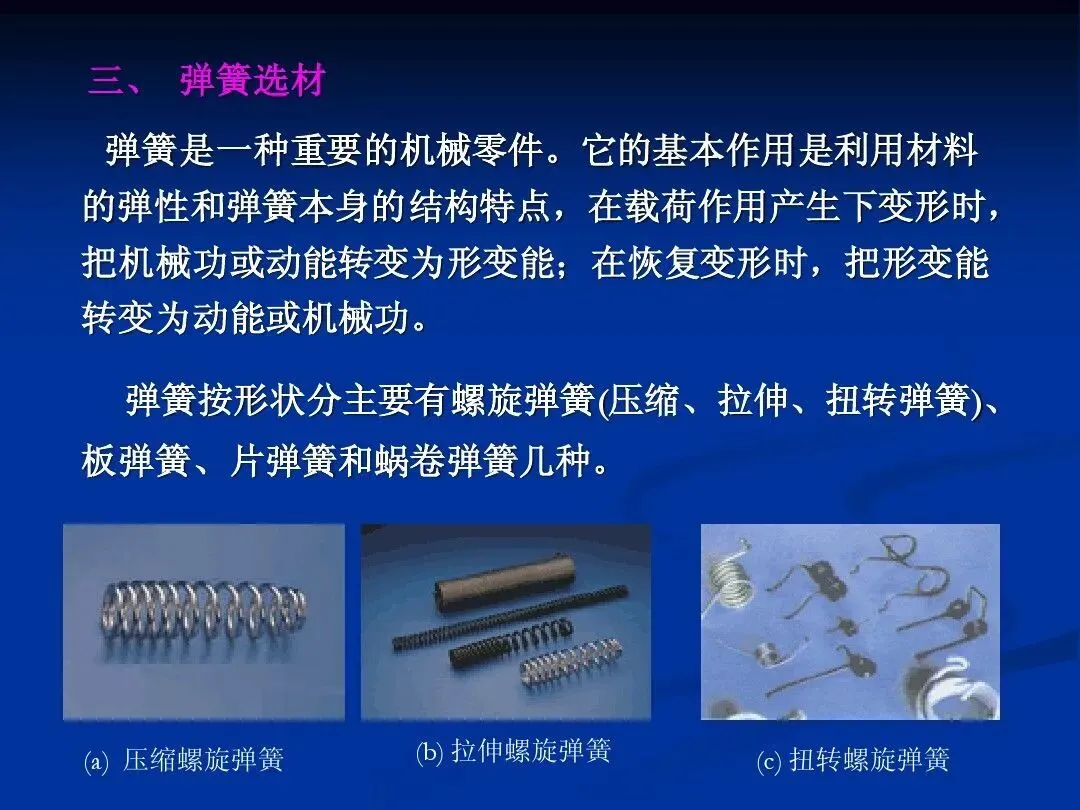 三、 弹簧选材

弹簧是一种重要的机械零件。它的基本作用是利用材料的弹性和弹簧本身的结构特点，在载荷作用产生下变形时，把机械功或动能转变为形变能；在恢复变形时，把形变能转变为动能或机械功。

弹簧按形状分主要有螺旋弹簧(压缩、拉伸、扭转弹簧)、板弹簧、片弹簧和蜗卷弹簧几种。

(a) 压缩螺旋弹簧

(b) 拉伸螺旋弹簧

(c) 扭转螺旋弹簧