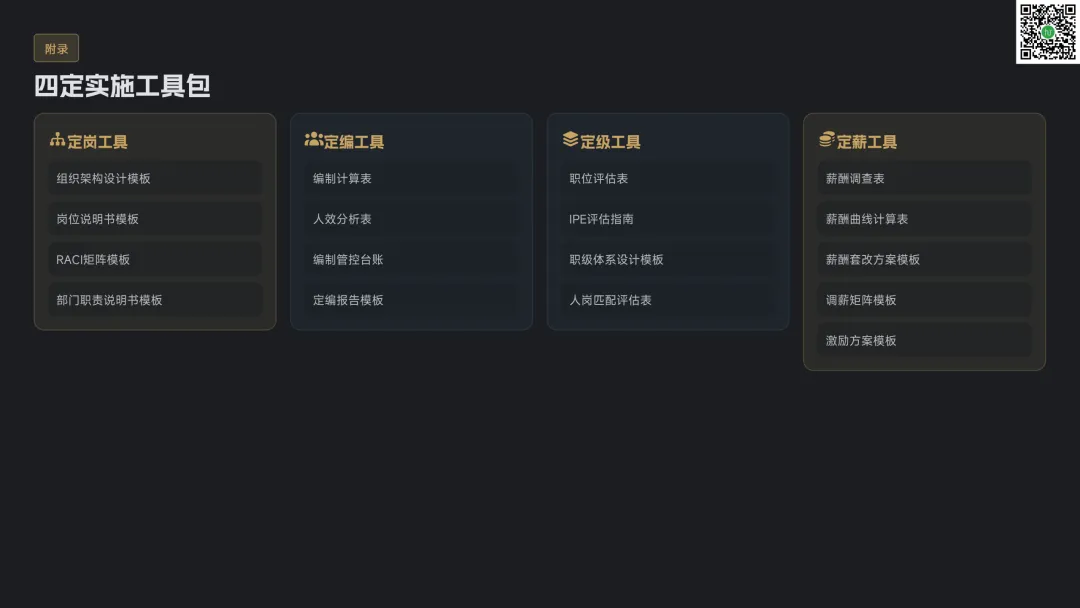 附录

四定实施工具包

定岗工具

组织架构设计模板

岗位说明书模板

RACI矩阵模板

部门职责说明书模板

定编工具

编制计算表

人效分析表

编制管控台账

定编报告模板

定级工具

职位评估表

IPE评估指南

职级体系设计模板

人岗匹配评估表

定薪工具

薪酬调查表

薪酬曲线计算表

薪酬套改方案模板

调薪矩阵模板

激励方案模板