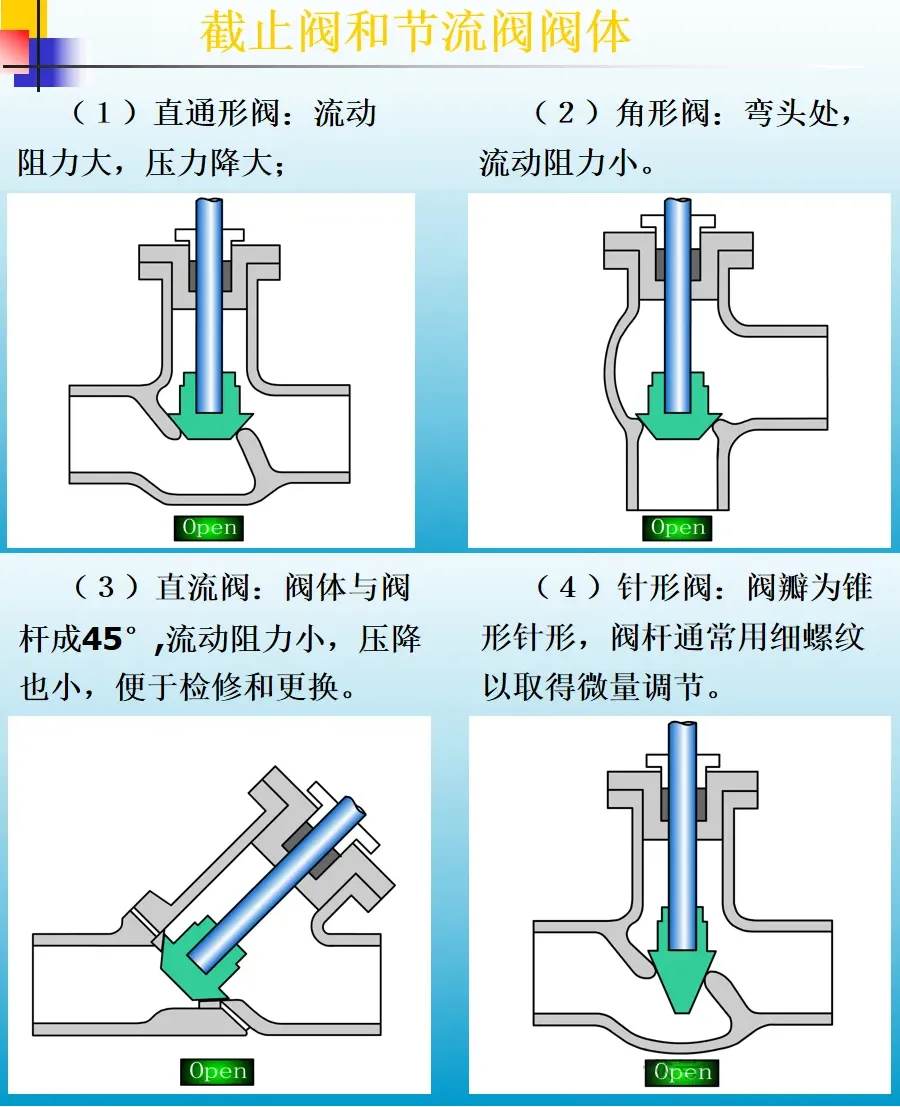 截止阀和节流阀阀体

（1）直通形阀：流动阻力大，压力降大；

Open

（2）角形阀：弯头处，流动阻力小。

Open

（3）直流阀：阀体与阀杆成45°,流动阻力小，压降也小，便于检修和更换。

Open

（4）针形阀：阀瓣为锥形针形，阀杆通常用细螺纹以取得微量调节。

Open