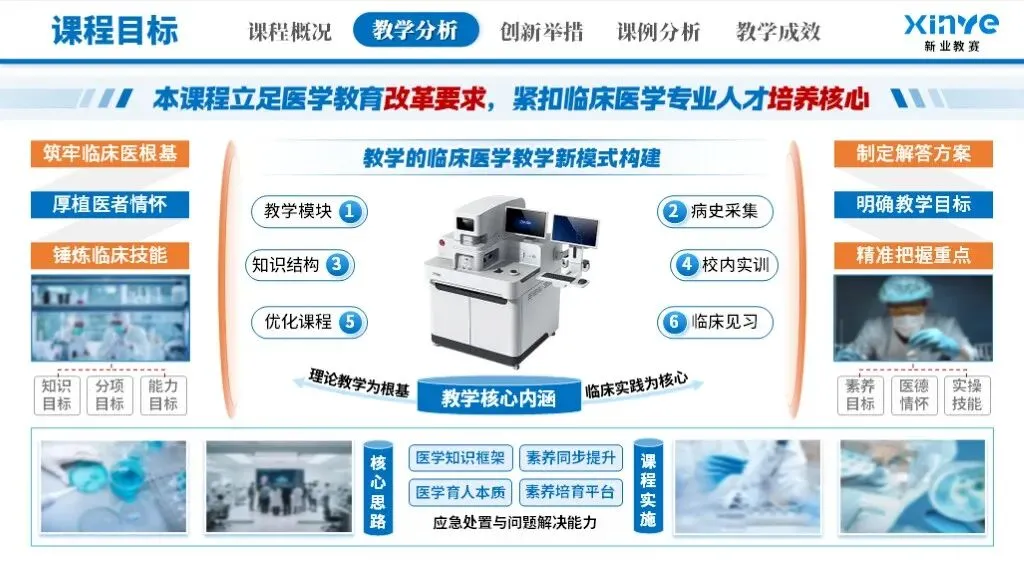 课程目标

课程概况 教学分析 创新举措 课例分析 教学成效

xinye 新业教育

本课程立足医学教育改革要求，紧扣临床医学专业人才培养核心

筑牢临床医根基

厚植医者情怀

锤炼临床技能

知识目标 分项目标 能力目标

教学的临床医学教学新模式构建

教学模块 1

知识结构 3

优化课程 5

2 病史采集

4 校内实训

6 临床见习

理论教学为根基 教学核心内涵 临床实践为核心

制定解答方案

明确教学目标

精准把握重点

素养目标 医德情怀 实操技能

核心思路

医学知识框架 素养同步提升

医学育人本质 素养培育平台

应急处置与问题解决能力

课程实施