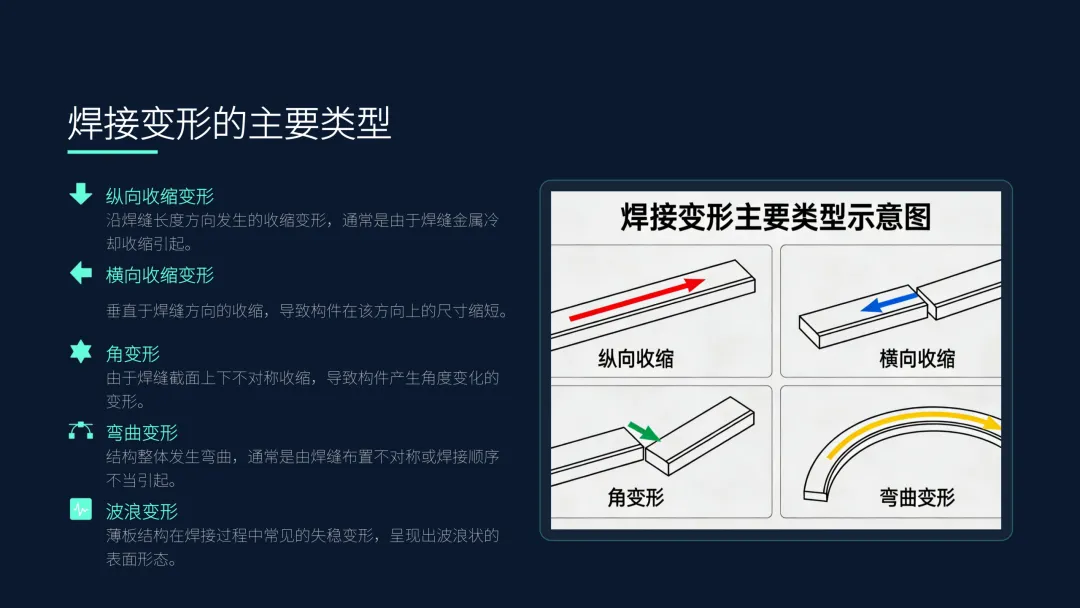 焊接变形的主要类型

纵向收缩变形
沿焊缝长度方向发生的收缩变形，通常是由于焊缝金属冷却收缩引起。

横向收缩变形
垂直于焊缝方向的收缩，导致构件在该方向上的尺寸缩短。

角变形
由于焊缝截面上下不对称收缩，导致构件产生角度变化的变形。

弯曲变形
结构整体发生弯曲，通常是由焊缝布置不对称或焊接顺序不当引起。

波浪变形
薄板结构在焊接过程中常见的失稳变形，呈现出波浪状的表面形态。

焊接变形主要类型示意图

纵向收缩

横向收缩

角变形

弯曲变形