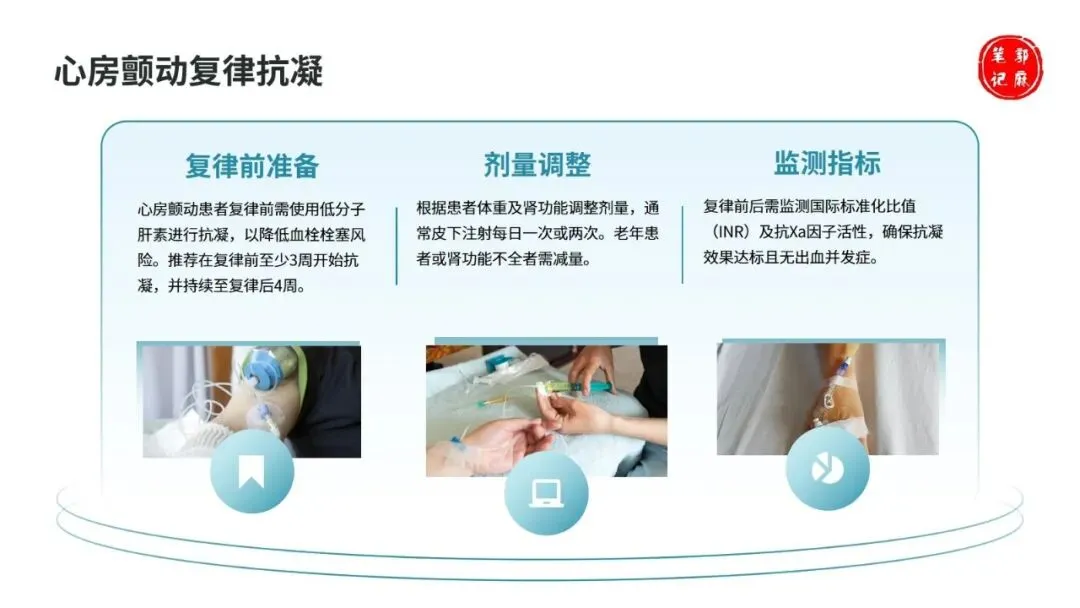 心房颤动复律抗凝

郭麻笔记

复律前准备

心房颤动患者复律前需使用低分子肝素进行抗凝，以降低血栓栓塞风险。推荐在复律前至少3周开始抗凝，并持续至复律后4周。

剂量调整

根据患者体重及肾功能调整剂量，通常皮下注射每日一次或两次。老年患者或肾功能不全者需减量。

监测指标

复律前后需监测国际标准化比值（INR）及抗Xa因子活性，确保抗凝效果达标且无出血并发症。