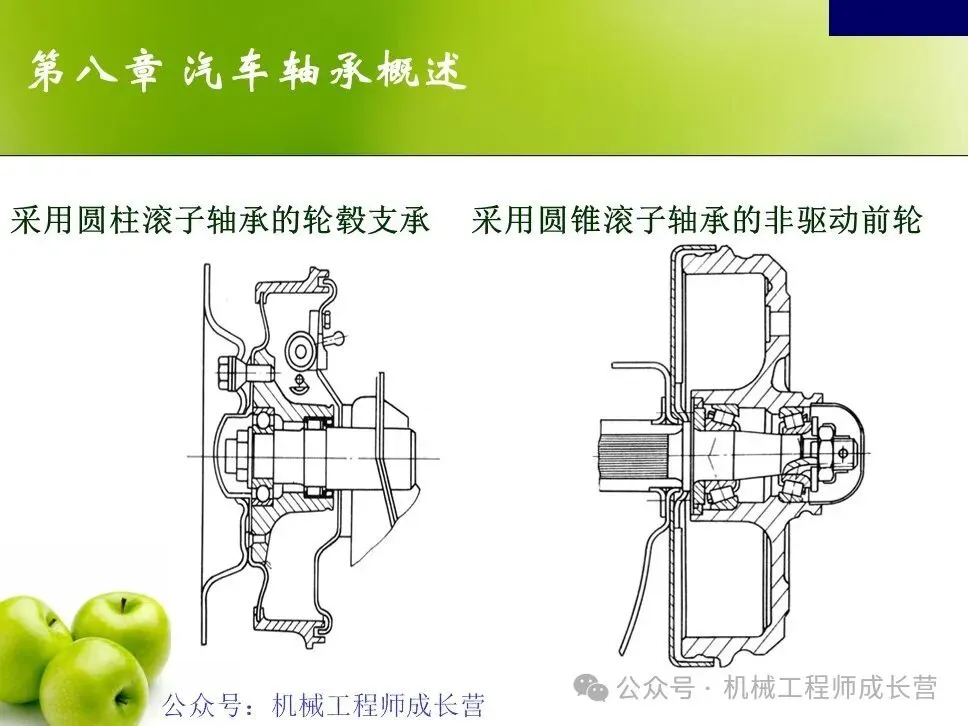 第八章 汽车轴承概述

采用圆柱滚子轴承的轮毂支承

采用圆锥滚子轴承的非驱动前轮

公众号：机械工程师成长营

公众号 · 机械工程师成长营