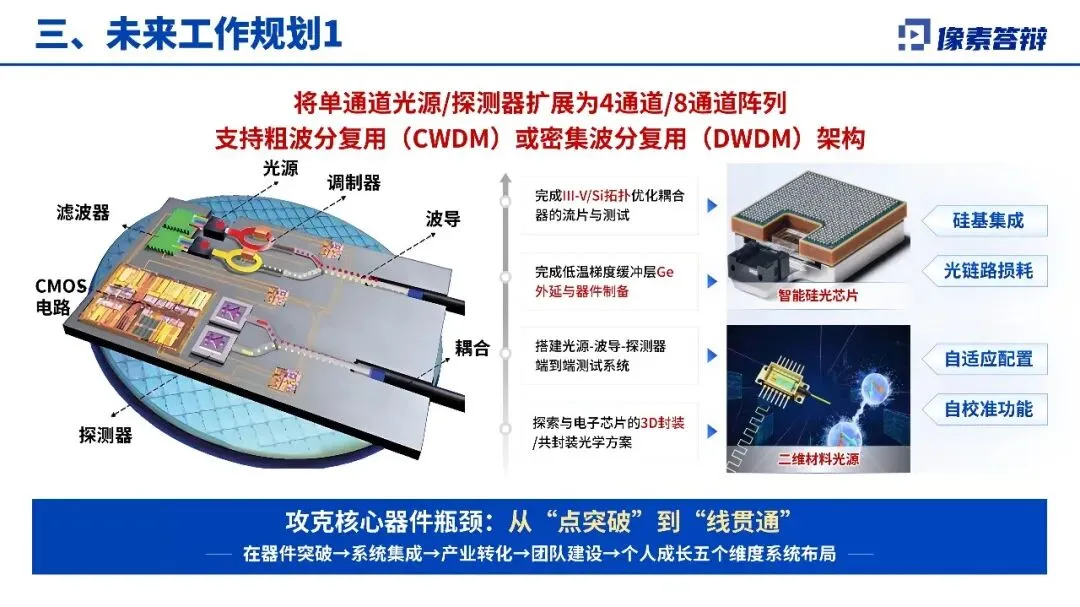 三、未来工作规划1

像素答辩

将单通道光源/探测器扩展为4通道/8通道阵列
支持粗波分复用（CWDM）或密集波分复用（DWDM）架构

光源
调制器
滤波器
波导
CMOS电路
耦合
探测器

完成III-V/Si拓扑优化耦合器的流片与测试

完成低温梯度缓冲层Ge外延与器件制备

搭建光源-波导-探测器端到端测试系统

探索与电子芯片的3D封装/共封装光学方案

智能硅光芯片
二维材料光源

硅基集成
光链路损耗
自适应配置
自校准功能

攻克核心器件瓶颈：从“点突破”到“线贯通”
在器件突破→系统集成→产业转化→团队建设→个人成长五个维度系统布局