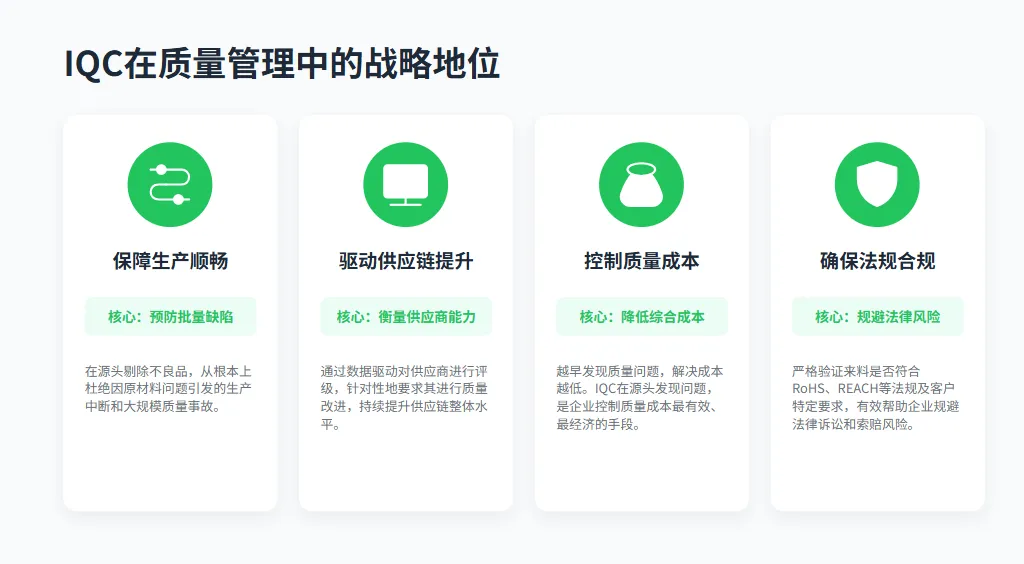 IQC在质量管理中的战略地位

保障生产顺畅

核心：预防批量缺陷

在源头剔除不良品，从根本上杜绝因原材料问题引发的生产中断和大规模质量事故。

驱动供应链提升

核心：衡量供应商能力

通过数据驱动对供应商进行评级，针对性地要求其进行质量改进，持续提升供应链整体水平。

控制质量成本

核心：降低综合成本

越早发现质量问题，解决成本越低。IQC在源头发现问题，是企业控制质量成本最有效、最经济的手段。

确保法规合规

核心：规避法律风险

严格验证来料是否符合RoHS、REACH等法规及客户特定要求，有效帮助企业规避法律诉讼和索赔风险。