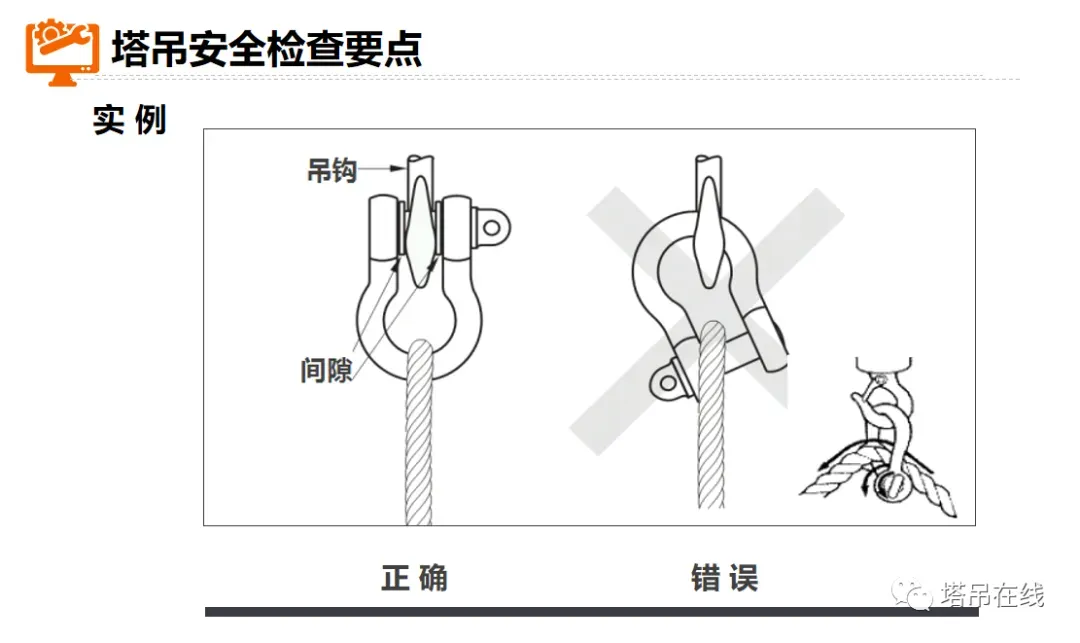 塔吊安全检查要点

实 例

吊钩

间隙

正 确

错 误

塔吊在线