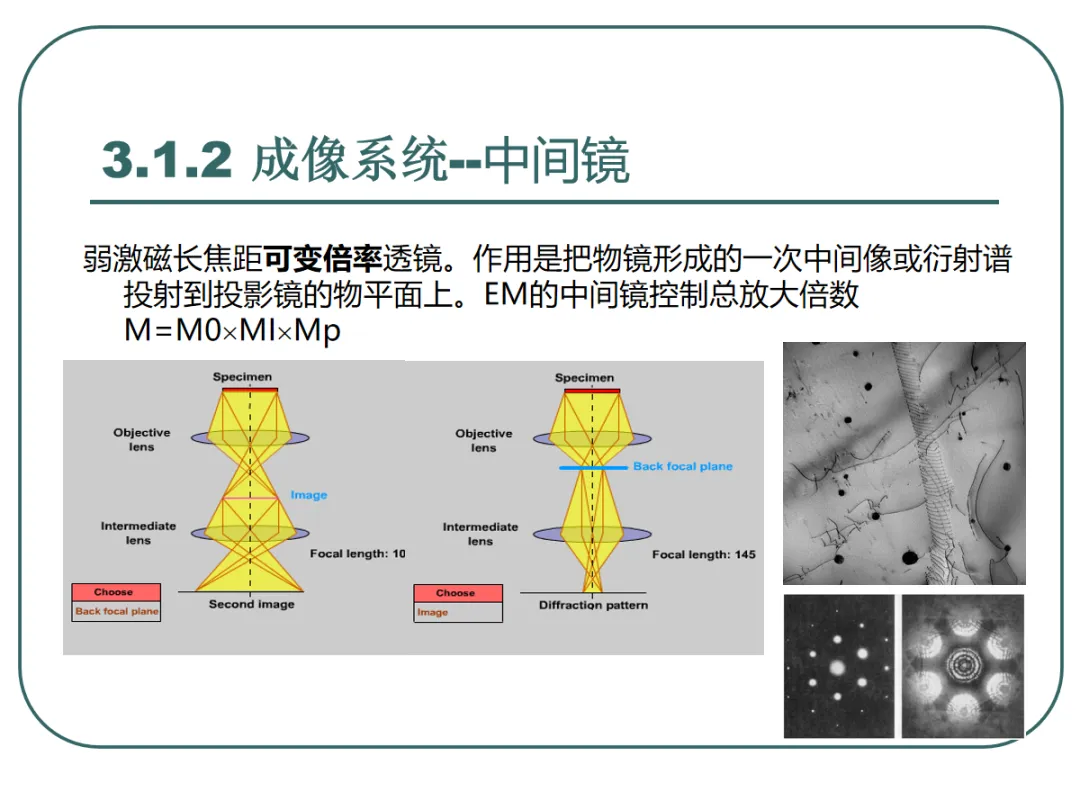 3.1.2 成像系统--中间镜

弱激磁长焦距可变倍率透镜。作用是把物镜形成的一次中间像或衍射谱投射到投影镜的物平面上。EM的中间镜控制总放大倍数 M=M0×MI×Mp

Specimen

Objective lens

Image

Intermediate lens

Focal length: 10

Choose

Back focal plane

Second image

Specimen

Objective lens

Back focal plane

Intermediate lens

Focal length: 145

Choose

Image

Diffraction pattern