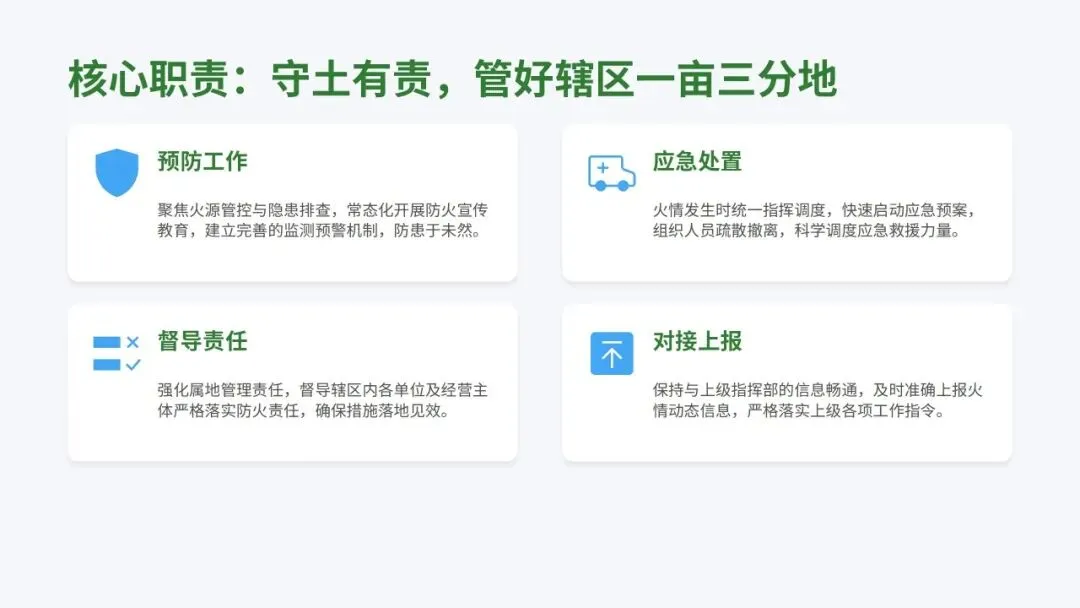 核心职责：守土有责，管好辖区一亩三分地

预防工作

聚焦火源管控与隐患排查，常态化开展防火宣传教育，建立完善的监测预警机制，防患于未然。

应急处置

火情发生时统一指挥调度，快速启动应急预案，组织人员疏散撤离，科学调度应急救援力量。

督导责任

强化属地管理责任，督导辖区内各单位及经营主体严格落实防火责任，确保措施落地见效。

对接上报

保持与上级指挥部的信息畅通，及时准确上报火情动态信息，严格落实上级各项工作指令。