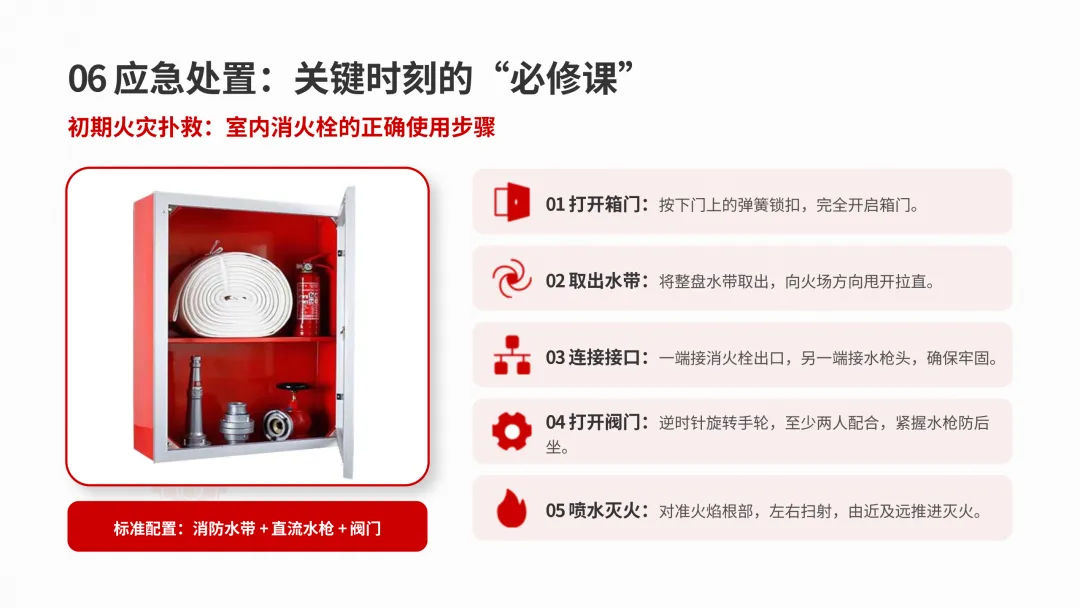 06 应急处置：关键时刻的“必修课”

初期火灾扑救：室内消火栓的正确使用步骤

标准配置：消防水带 + 直流水枪 + 阀门

01 打开箱门：按下门上的弹簧锁扣，完全开启箱门。

02 取出水带：将整盘水带取出，向火场方向甩开拉直。

03 连接接口：一端接消火栓出口，另一端接水枪头，确保牢固。

04 打开阀门：逆时针旋转手轮，至少两人配合，紧握水枪防后坐。

05 喷水灭火：对准火焰根部，左右扫射，由近及远推进灭火。