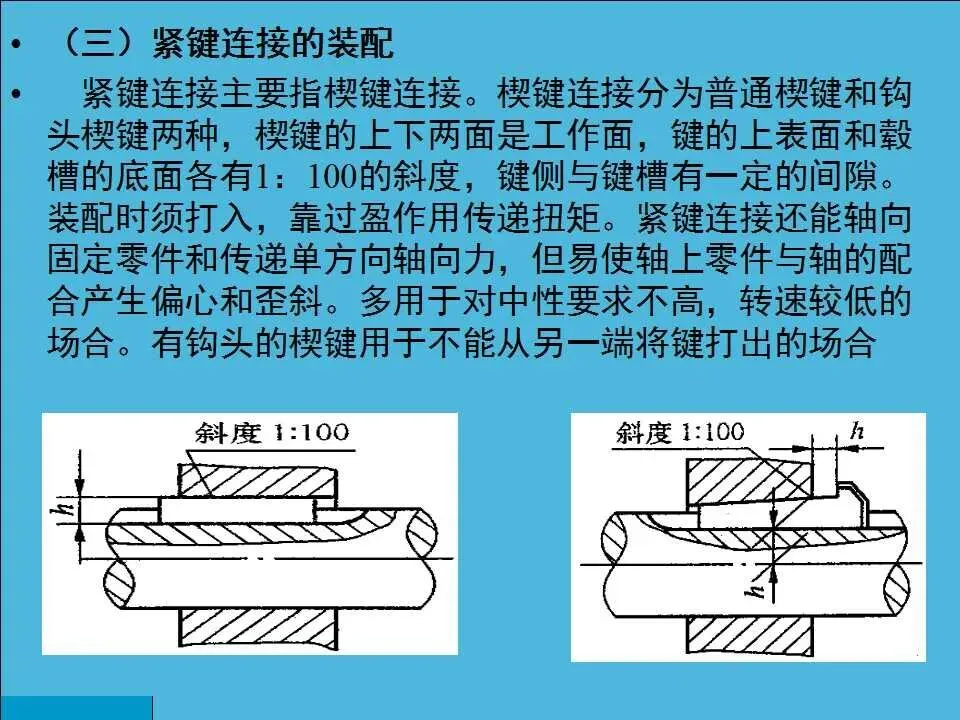 • （三）紧键连接的装配

• 紧键连接主要指楔键连接。楔键连接分为普通楔键和钩头楔键两种，楔键的上下两面是工作面，键的上表面和毂槽的底面各有1：100的斜度，键侧与键槽有一定的间隙。装配时须打入，靠过盈作用传递扭矩。紧键连接还能轴向固定零件和传递单方向轴向力，但易使轴上零件与轴的配合产生偏心和歪斜。多用于对中性要求不高，转速较低的场合。有钩头的楔键用于不能从另一端将键打出的场合

斜度 1:100

$h$

斜度 1:100

$h$

$h$