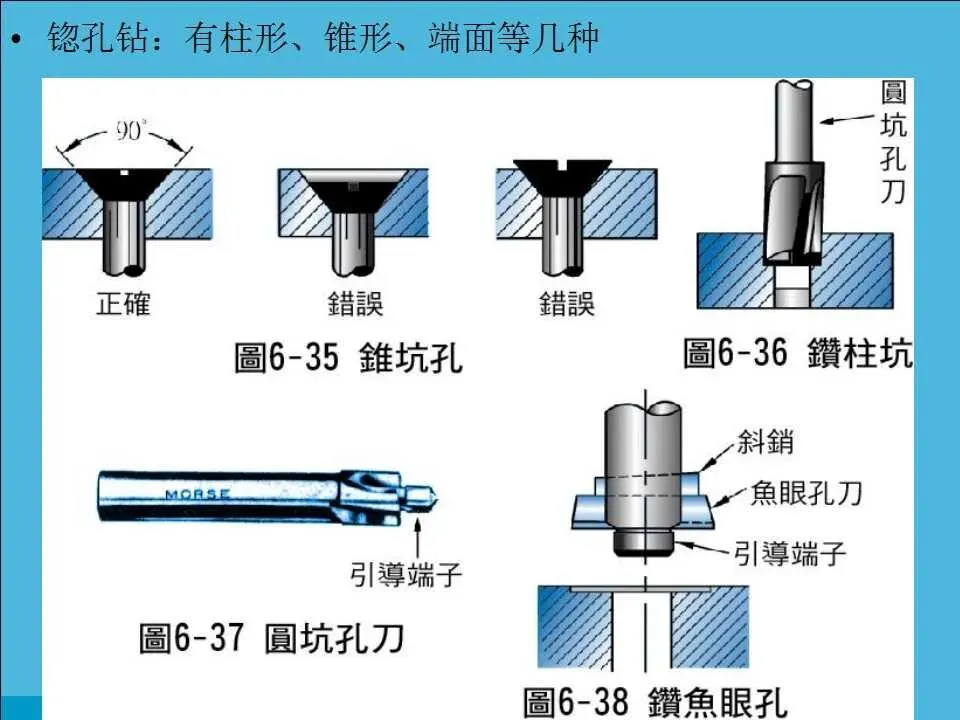 • 锪孔钻：有柱形、锥形、端面等几种

90°

正確

錯誤

錯誤

圖6-35 錐坑孔

圓坑孔刀

圖6-36 鑽柱坑

MORSE

引導端子

圖6-37 圓坑孔刀

斜銷

魚眼孔刀

引導端子

圖6-38 鑽魚眼孔