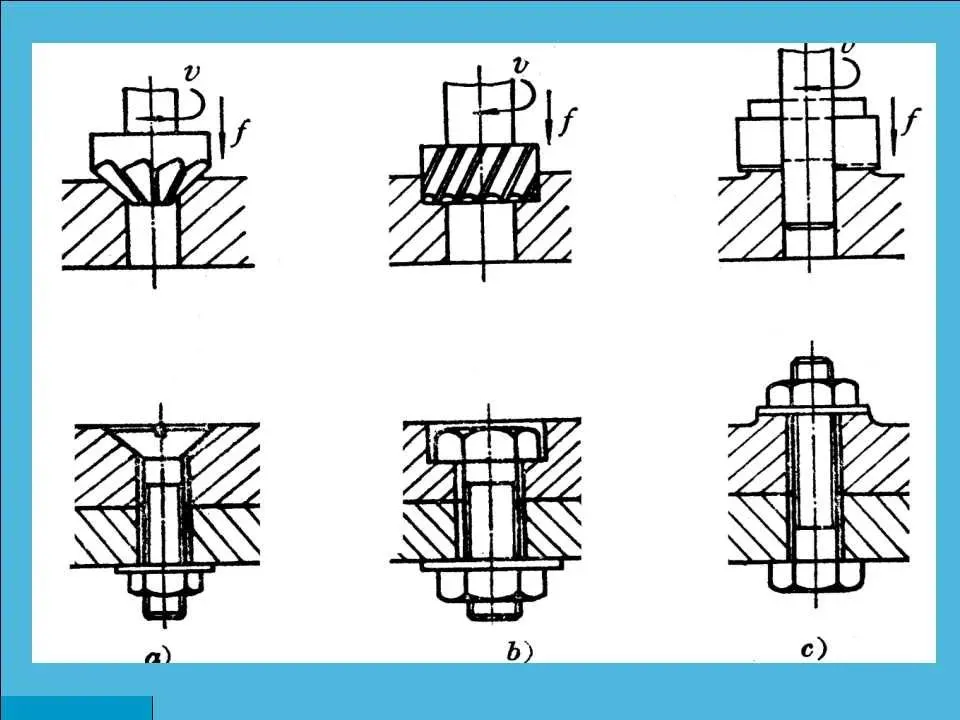 $v$ $f$

$v$ $f$

$v$ $f$

a)

b)

c)