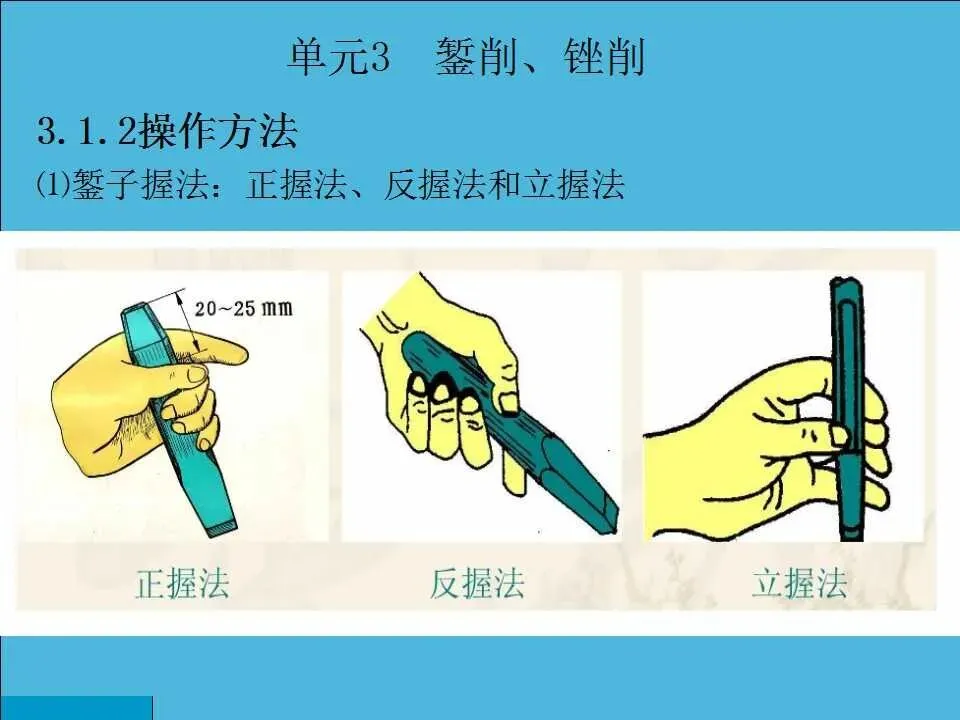 单元3　錾削、锉削

3.1.2操作方法

⑴錾子握法：正握法、反握法和立握法

20~25 mm

正握法

反握法

立握法