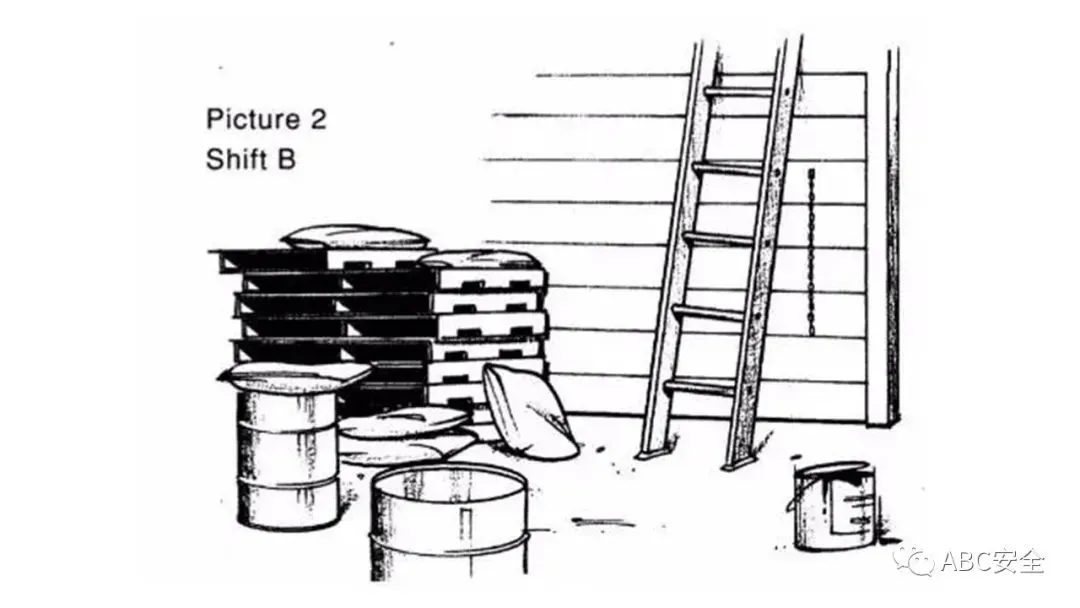 Picture 2
Shift B

ABC安全