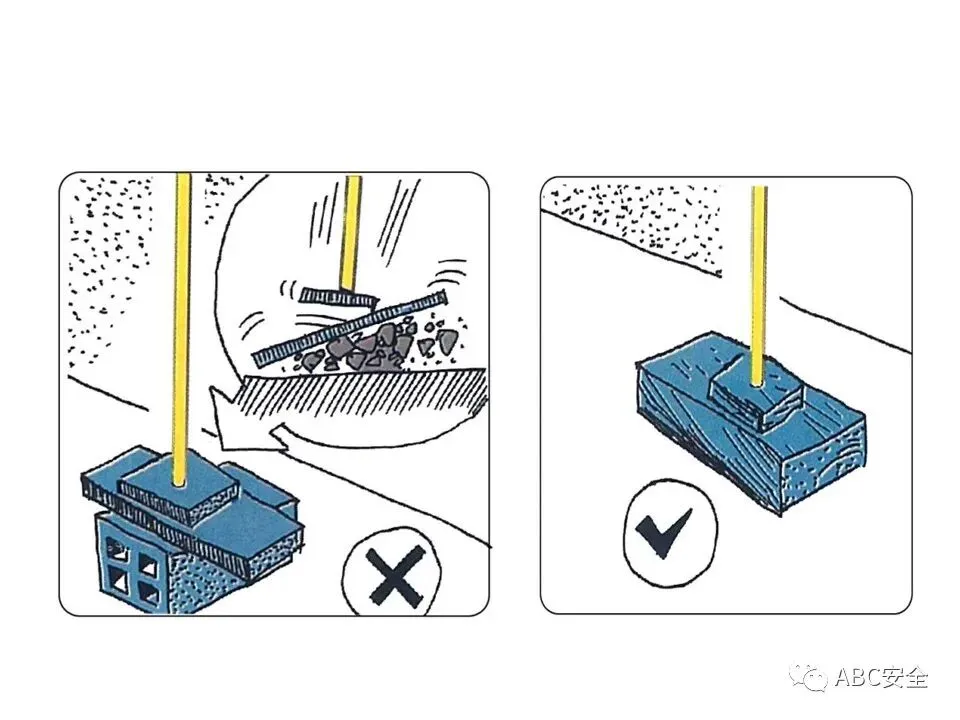 ABC安全