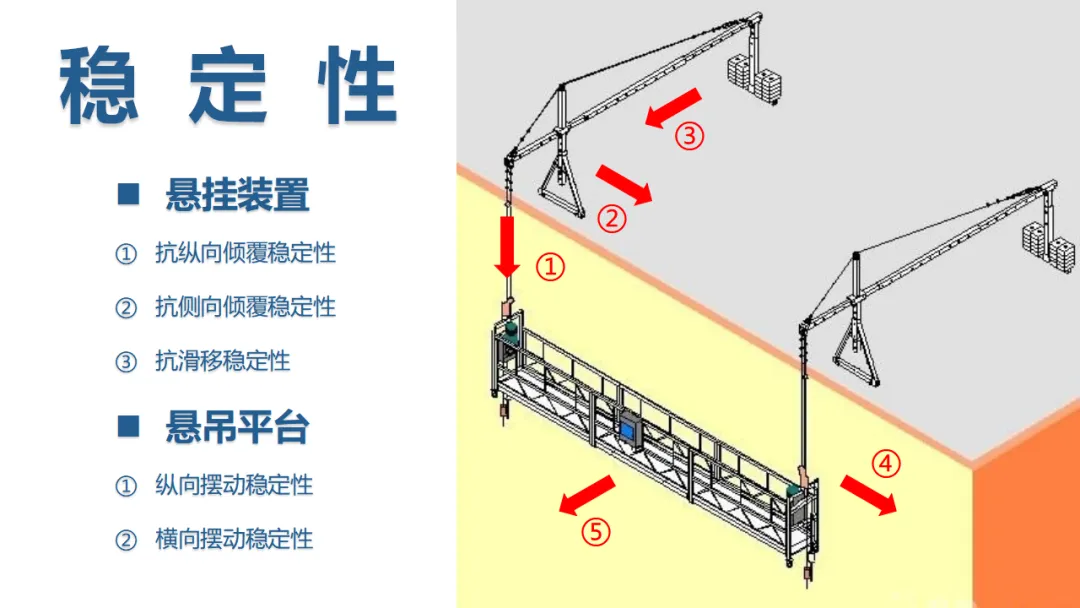 稳 定 性

■ 悬挂装置

① 抗纵向倾覆稳定性

② 抗侧向倾覆稳定性

③ 抗滑移稳定性

■ 悬吊平台

① 纵向摆动稳定性

② 横向摆动稳定性

③

②

①

④

⑤