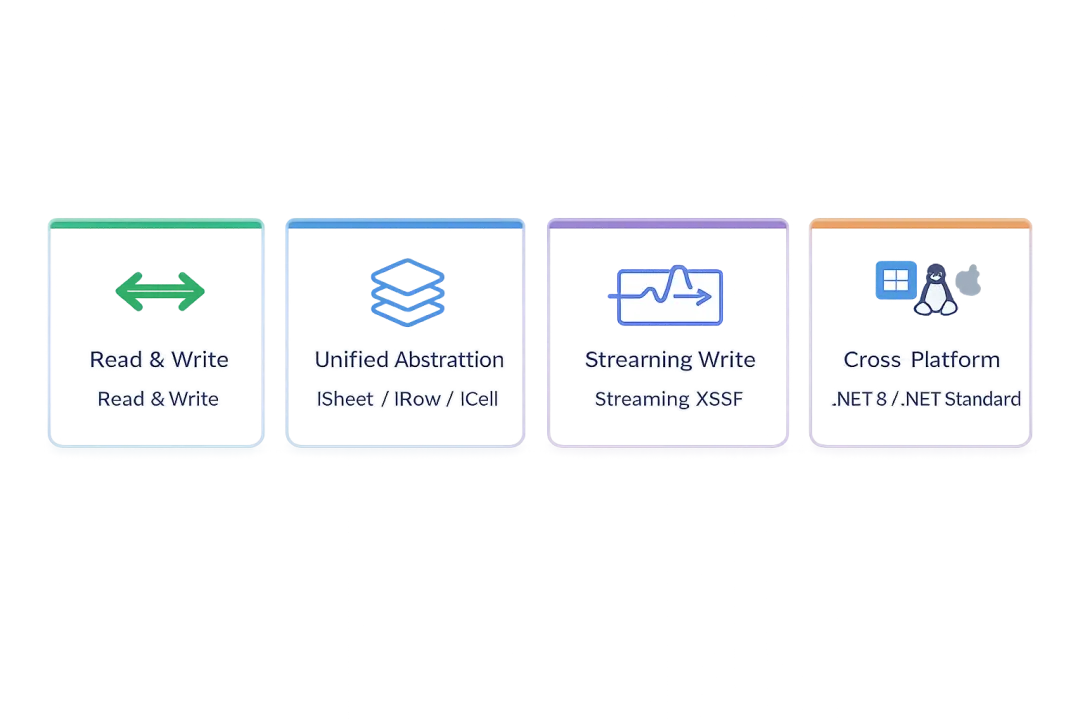 Read & Write
Read & Write

Unified Abstrattion
ISheet / IRow / ICell

Strearning Write
Streaming XSSF

Cross Platform
.NET 8 / .NET Standard