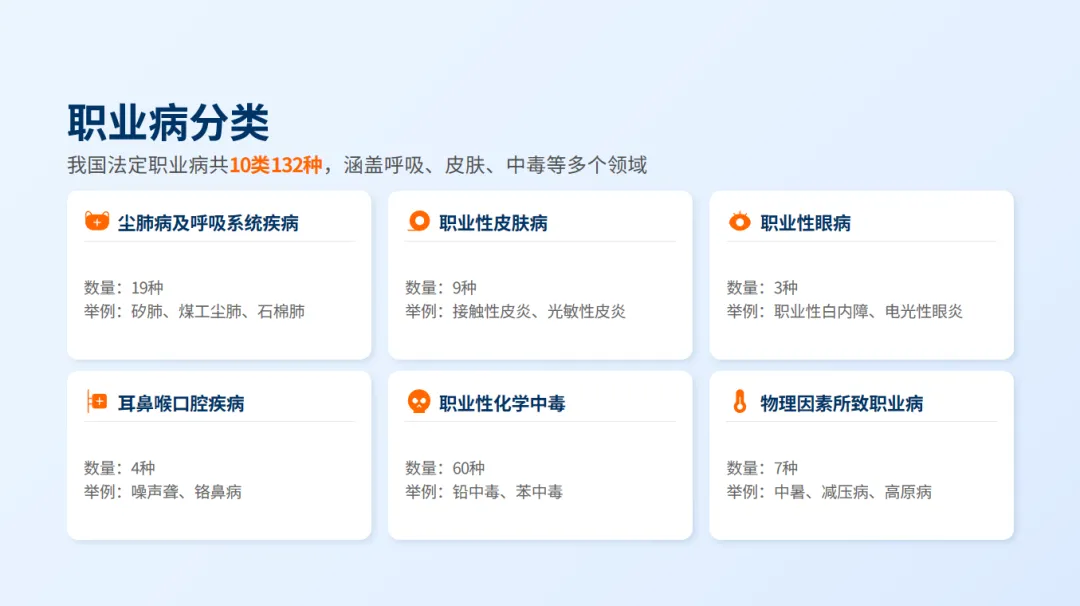 职业病分类

我国法定职业病共10类132种，涵盖呼吸、皮肤、中毒等多个领域

尘肺病及呼吸系统疾病

数量：19种
举例：矽肺、煤工尘肺、石棉肺

职业性皮肤病

数量：9种
举例：接触性皮炎、光敏性皮炎

职业性眼病

数量：3种
举例：职业性白内障、电光性眼炎

耳鼻喉口腔疾病

数量：4种
举例：噪声聋、铬鼻病

职业性化学中毒

数量：60种
举例：铅中毒、苯中毒

物理因素所致职业病

数量：7种
举例：中暑、减压病、高原病