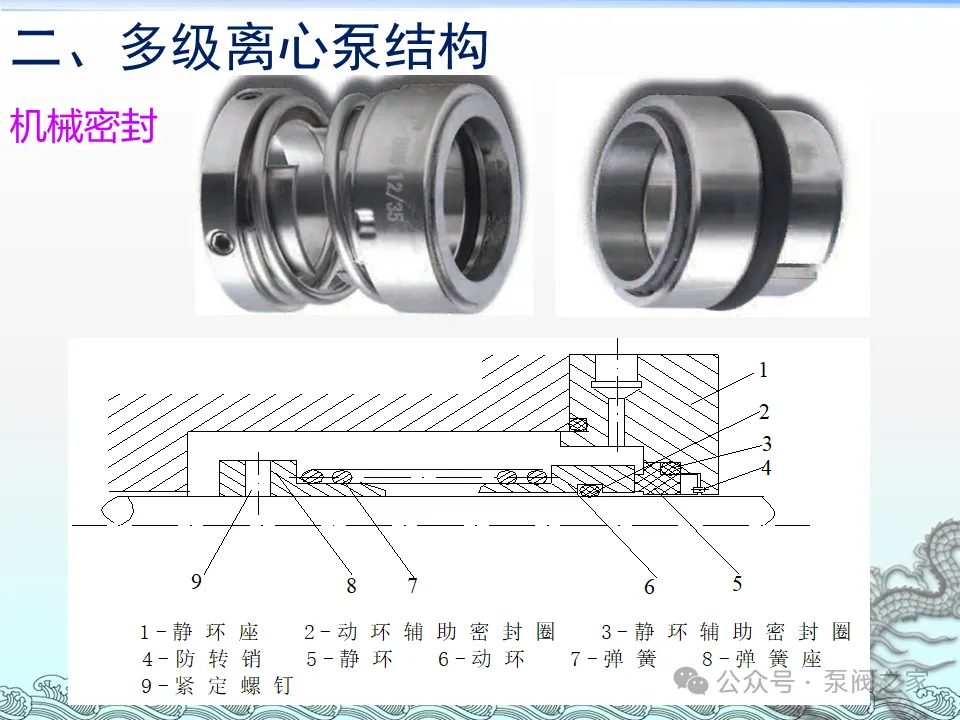 二、多级离心泵结构

机械密封

12/35

1
2
3
4
9
8
7
6
5

1-静环座　2-动环辅助密封圈　3-静环辅助密封圈
4-防转销　5-静环　6-动环　7-弹簧　8-弹簧座
9-紧定螺钉

公众号 · 泵阀之家