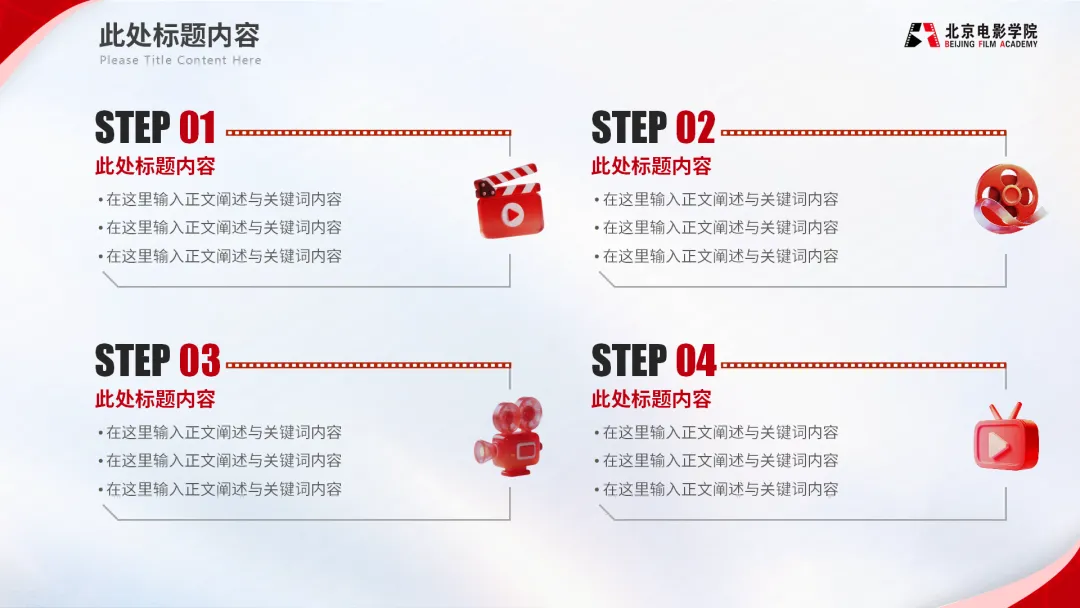 此处标题内容
Please Title Content Here

北京电影学院
BEIJING FILM ACADEMY

STEP 01
此处标题内容
• 在这里输入正文阐述与关键词内容
• 在这里输入正文阐述与关键词内容
• 在这里输入正文阐述与关键词内容

STEP 02
此处标题内容
• 在这里输入正文阐述与关键词内容
• 在这里输入正文阐述与关键词内容
• 在这里输入正文阐述与关键词内容

STEP 03
此处标题内容
• 在这里输入正文阐述与关键词内容
• 在这里输入正文阐述与关键词内容
• 在这里输入正文阐述与关键词内容

STEP 04
此处标题内容
• 在这里输入正文阐述与关键词内容
• 在这里输入正文阐述与关键词内容
• 在这里输入正文阐述与关键词内容