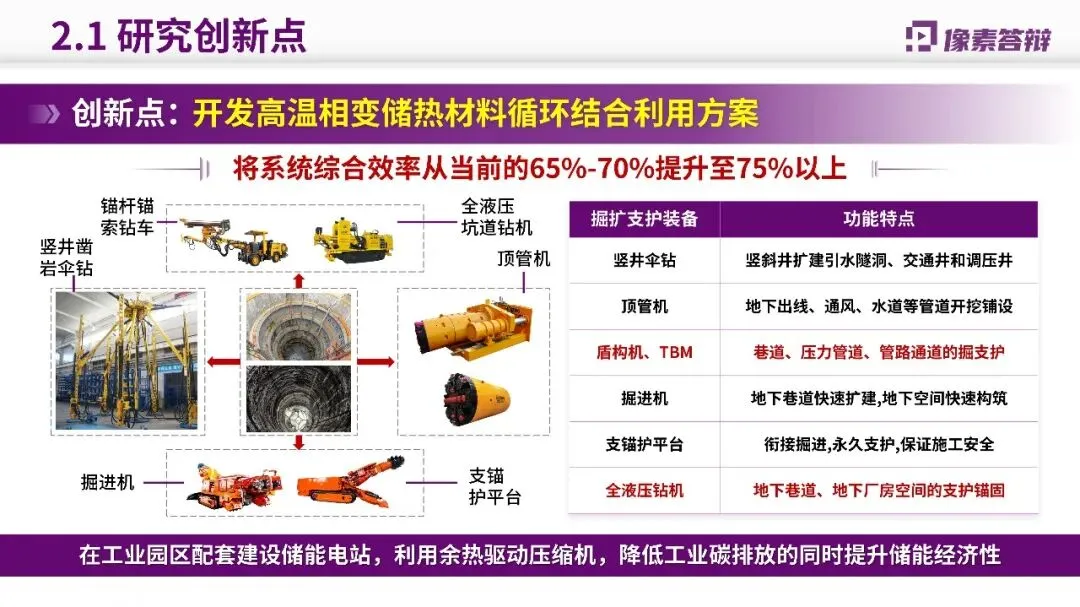 2.1 研究创新点

像素答辩

创新点：开发高温相变储热材料循环结合利用方案

将系统综合效率从当前的65%-70%提升至75%以上

锚杆锚索钻车

全液压坑道钻机

竖井凿岩伞钻

顶管机

掘进机

支锚护平台

| 掘扩支护装备 | 功能特点 |
|---|---|
| 竖井伞钻 | 竖斜井扩建引水隧洞、交通井和调压井 |
| 顶管机 | 地下出线、通风、水道等管道开挖铺设 |
| 盾构机、TBM | 巷道、压力管道、管路通道的掘支护 |
| 掘进机 | 地下巷道快速扩建,地下空间快速构筑 |
| 支锚护平台 | 衔接掘进,永久支护,保证施工安全 |
| 全液压钻机 | 地下巷道、地下厂房空间的支护锚固 |

在工业园区配套建设储能电站，利用余热驱动压缩机，降低工业碳排放的同时提升储能经济性