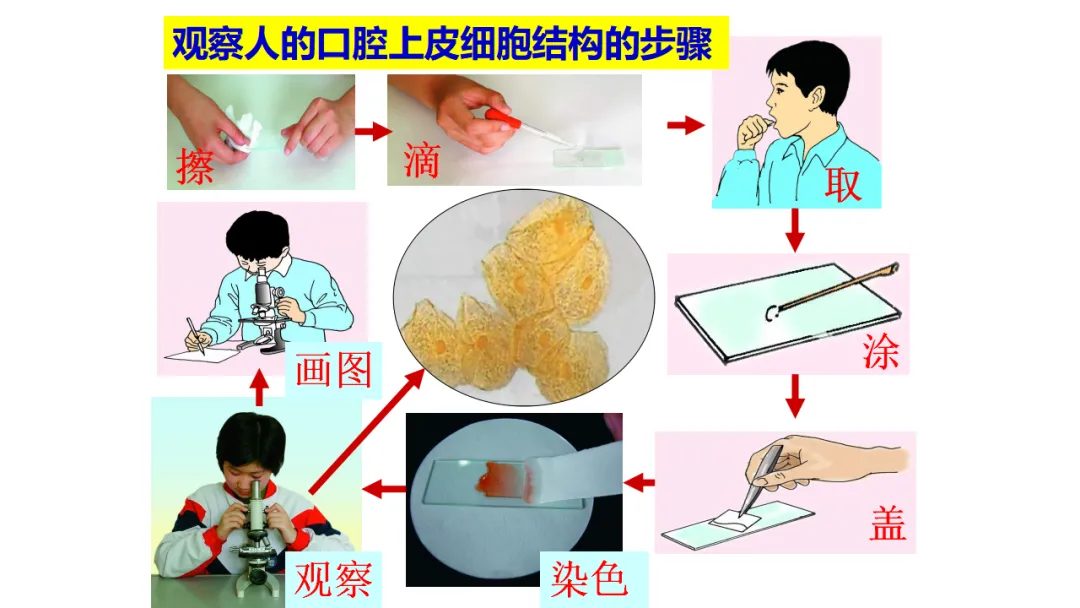 观察人的口腔上皮细胞结构的步骤

擦

滴

取

涂

盖

染色

观察

画图