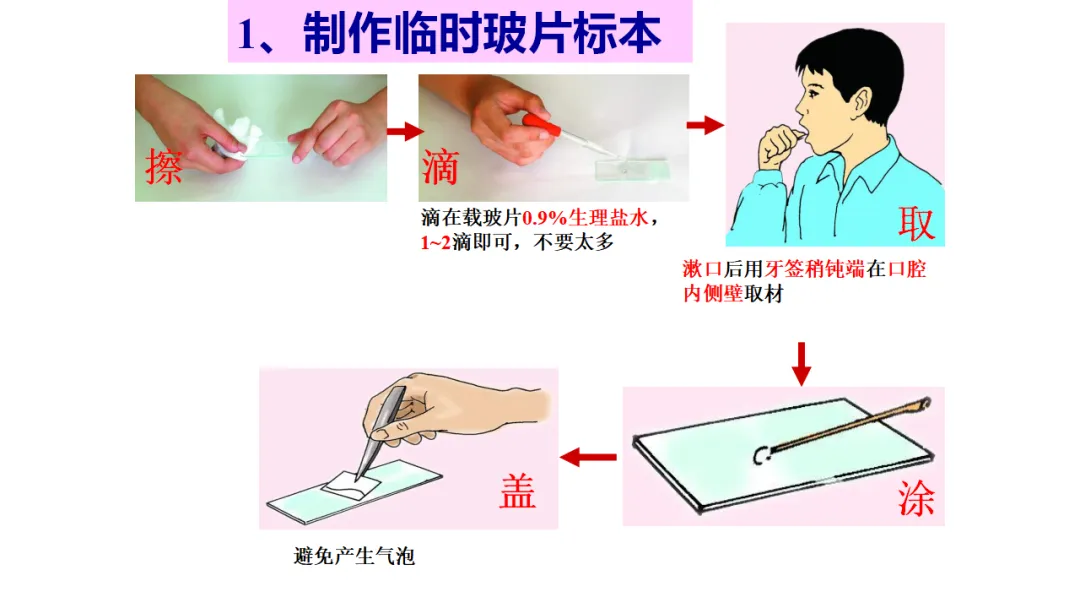 1、制作临时玻片标本

擦

滴

滴在载玻片0.9%生理盐水，1~2滴即可，不要太多

取

漱口后用牙签稍钝端在口腔内侧壁取材

涂

盖

避免产生气泡