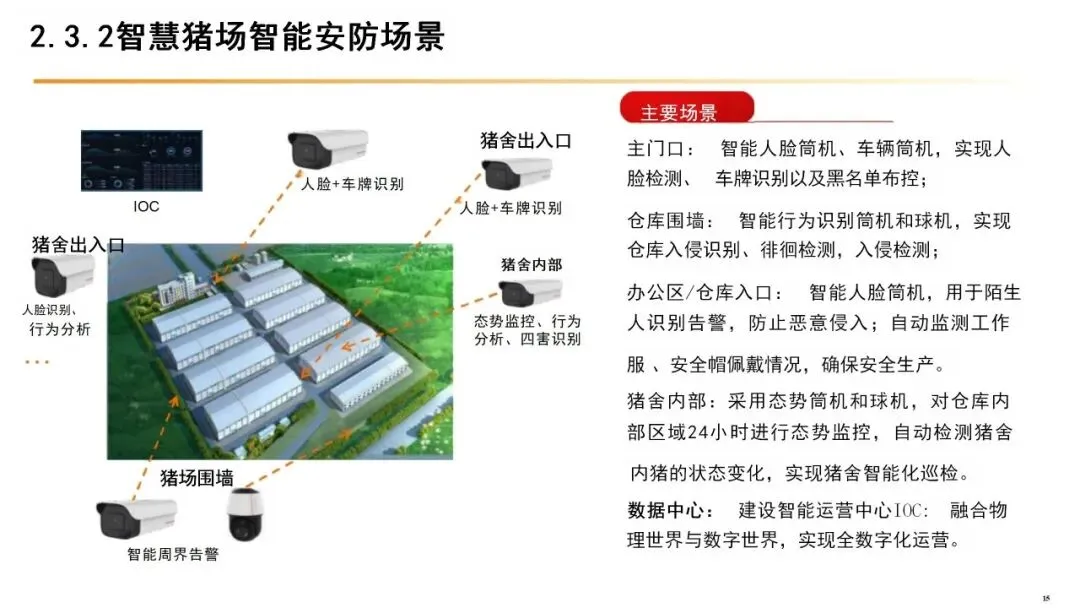 2.3.2智慧猪场智能安防场景

IOC

人脸+车牌识别

猪舍出入口

人脸+车牌识别

猪舍出入口

人脸识别、行为分析

...

猪舍内部

态势监控、行为分析、四害识别

猪场围墙

智能周界告警

主要场景

主门口： 智能人脸筒机、车辆筒机，实现人脸检测、 车牌识别以及黑名单布控；

仓库围墙： 智能行为识别筒机和球机，实现仓库入侵识别、徘徊检测，入侵检测；

办公区/仓库入口： 智能人脸筒机，用于陌生人识别告警，防止恶意侵入；自动监测工作服 、安全帽佩戴情况，确保安全生产。

猪舍内部：采用态势筒机和球机，对仓库内部区域24小时进行态势监控，自动检测猪舍内猪的状态变化，实现猪舍智能化巡检。

数据中心： 建设智能运营中心IOC: 融合物理世界与数字世界，实现全数字化运营。

15